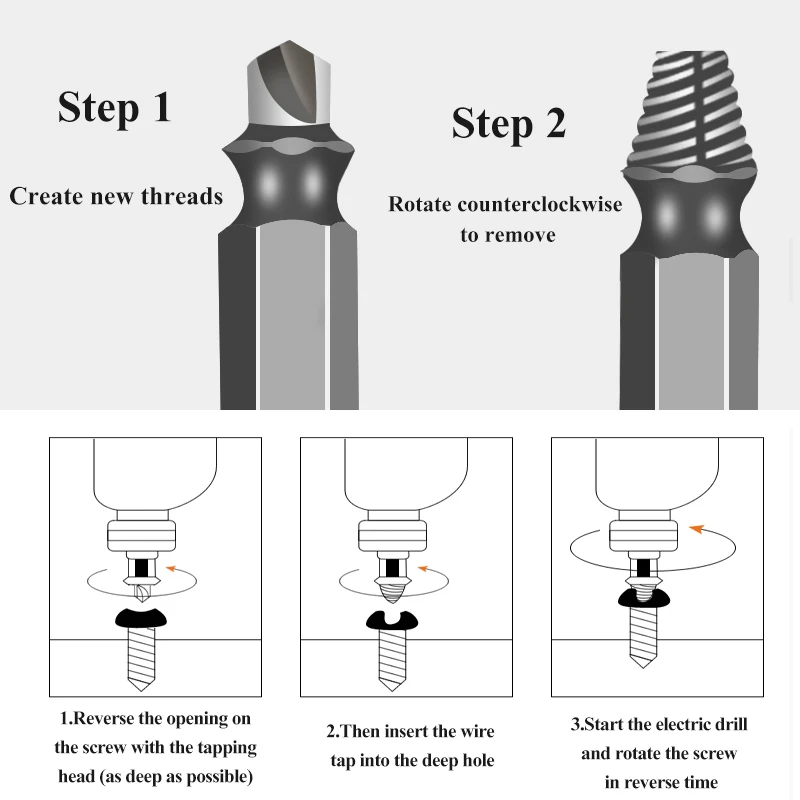 Step 1

Create new threads

Step 2

Rotate counterclockwise to remove

1.Reverse the opening on the screw with the tapping head (as deep as possible)

2.Then insert the wire tap into the deep hole

3.Start the electric drill and rotate the screw in reverse time