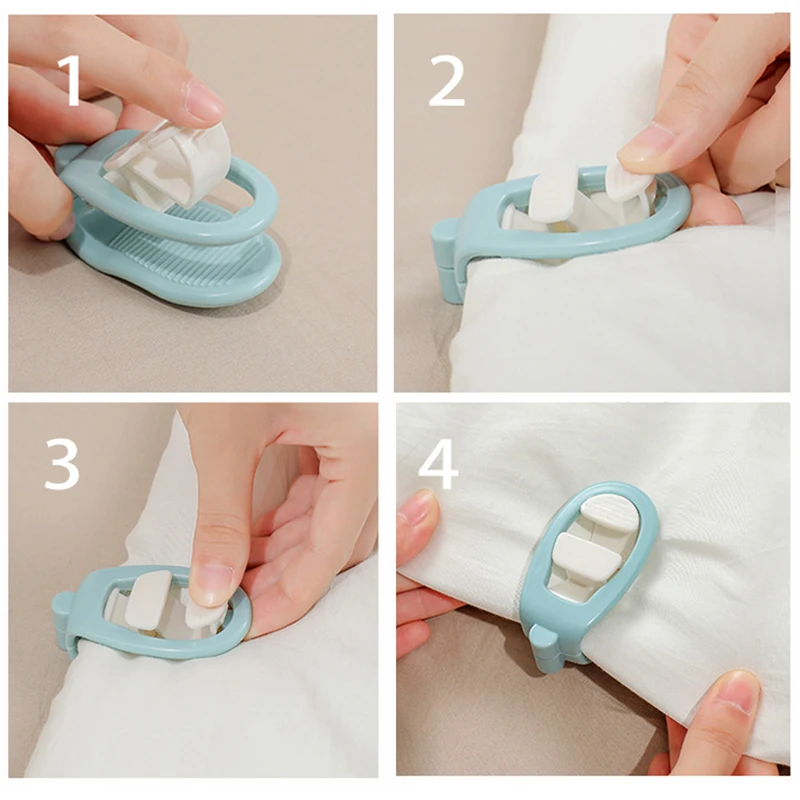 1

2

3

4