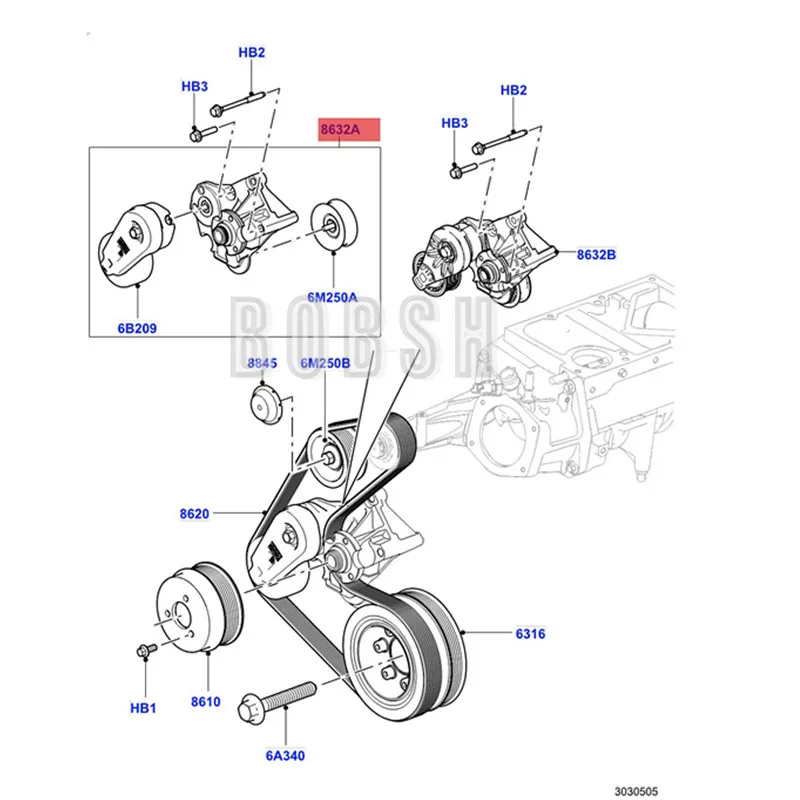 HB2
HB3
8632A
HB2
HB3
8632B
6M250A
6B209
BOBSH
8845
6M250B
8620
6316
HB1
8610
6A340
3030505