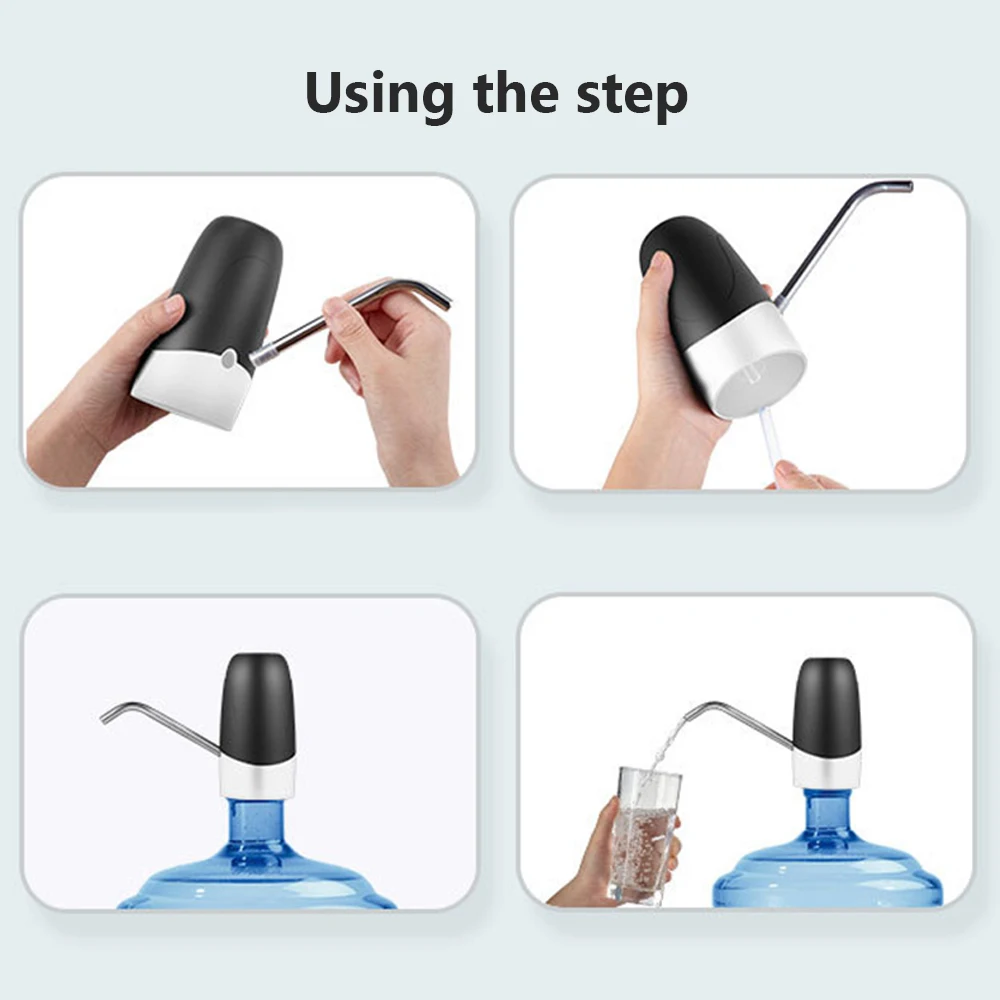 Using the step