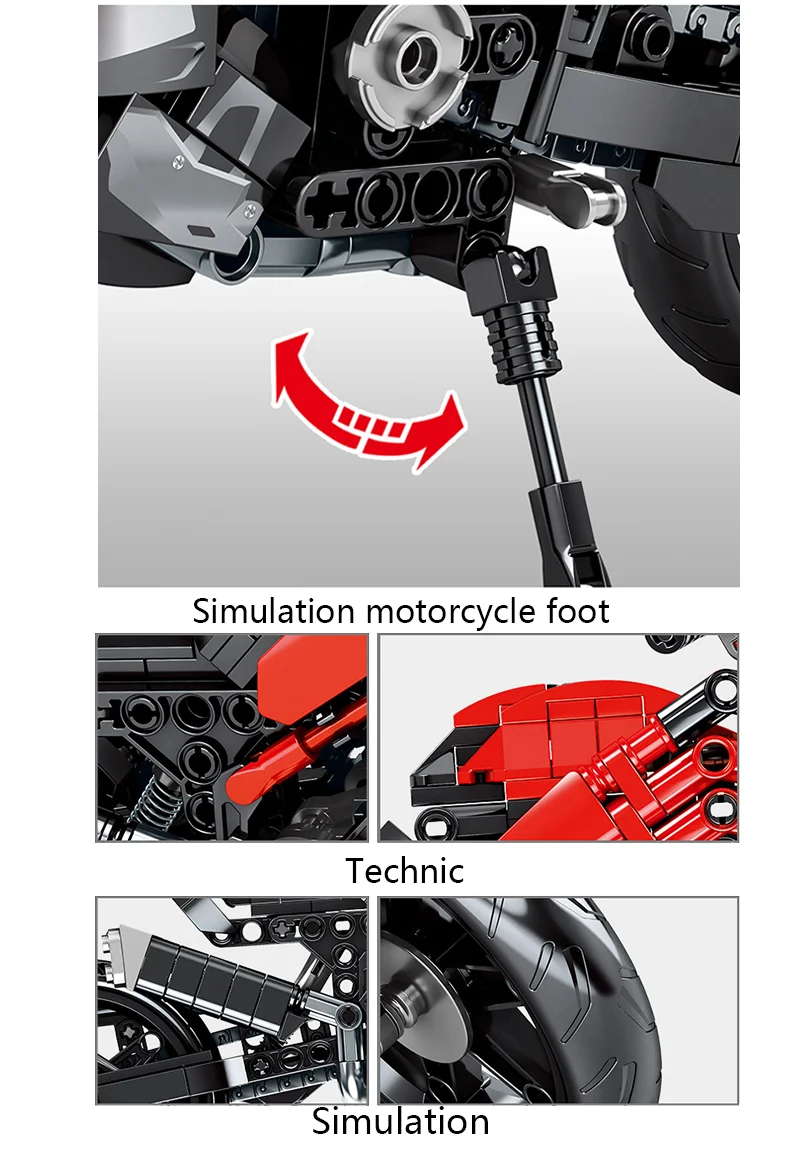 Simulation motorcycle foot

Technic

Simulation