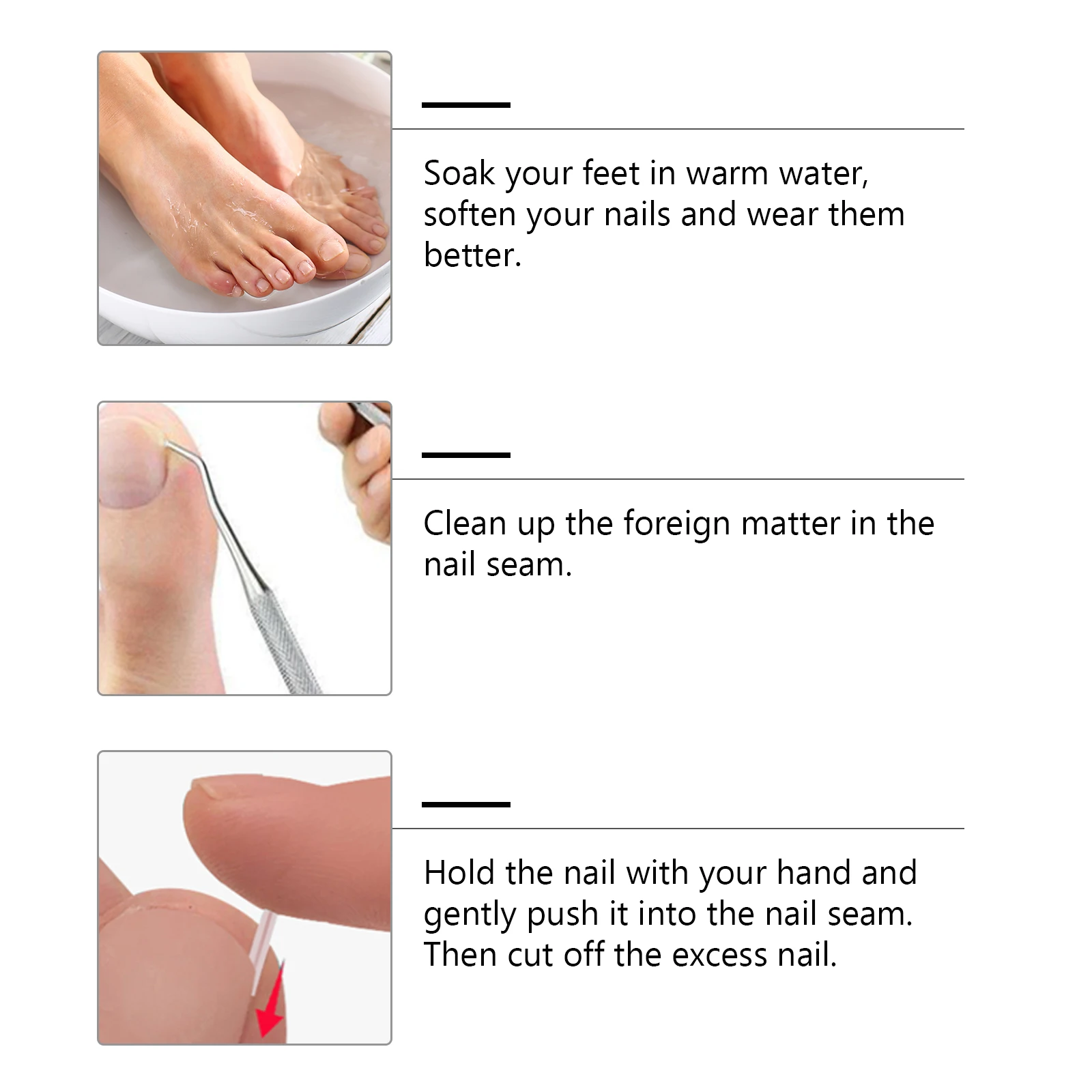 Soak your feet in warm water, soften your nails and wear them better.

Clean up the foreign matter in the nail seam.

Hold the nail with your hand and gently push it into the nail seam. Then cut off the excess nail.