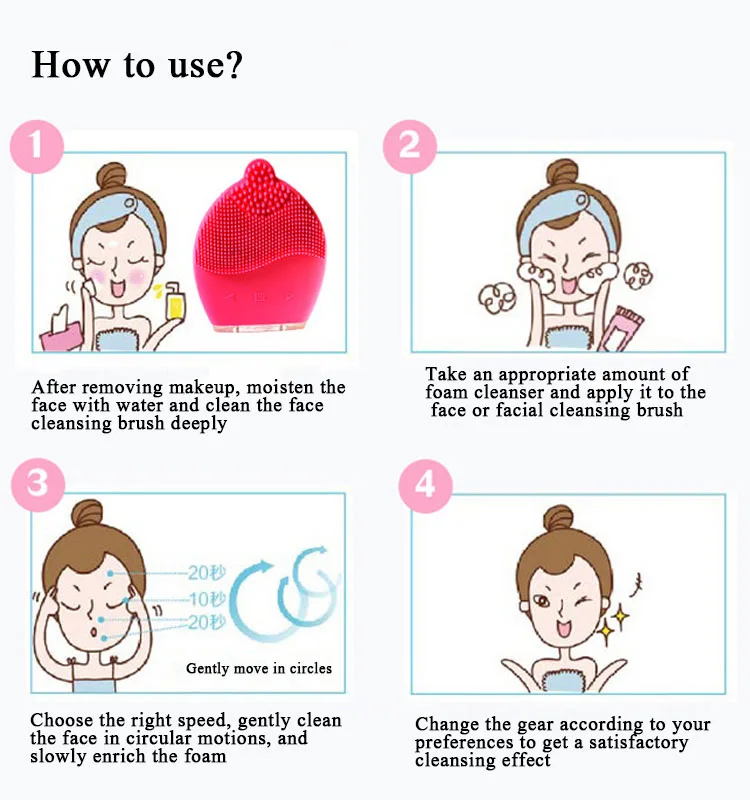 How to use?

1

After removing makeup, moisten the face with water and clean the face cleansing brush deeply

2

Take an appropriate amount of foam cleanser and apply it to the face or facial cleansing brush

3

20秒
10秒
20秒

Gently move in circles

Choose the right speed, gently clean the face in circular motions, and slowly enrich the foam

4

Change the gear according to your preferences to get a satisfactory cleansing effect