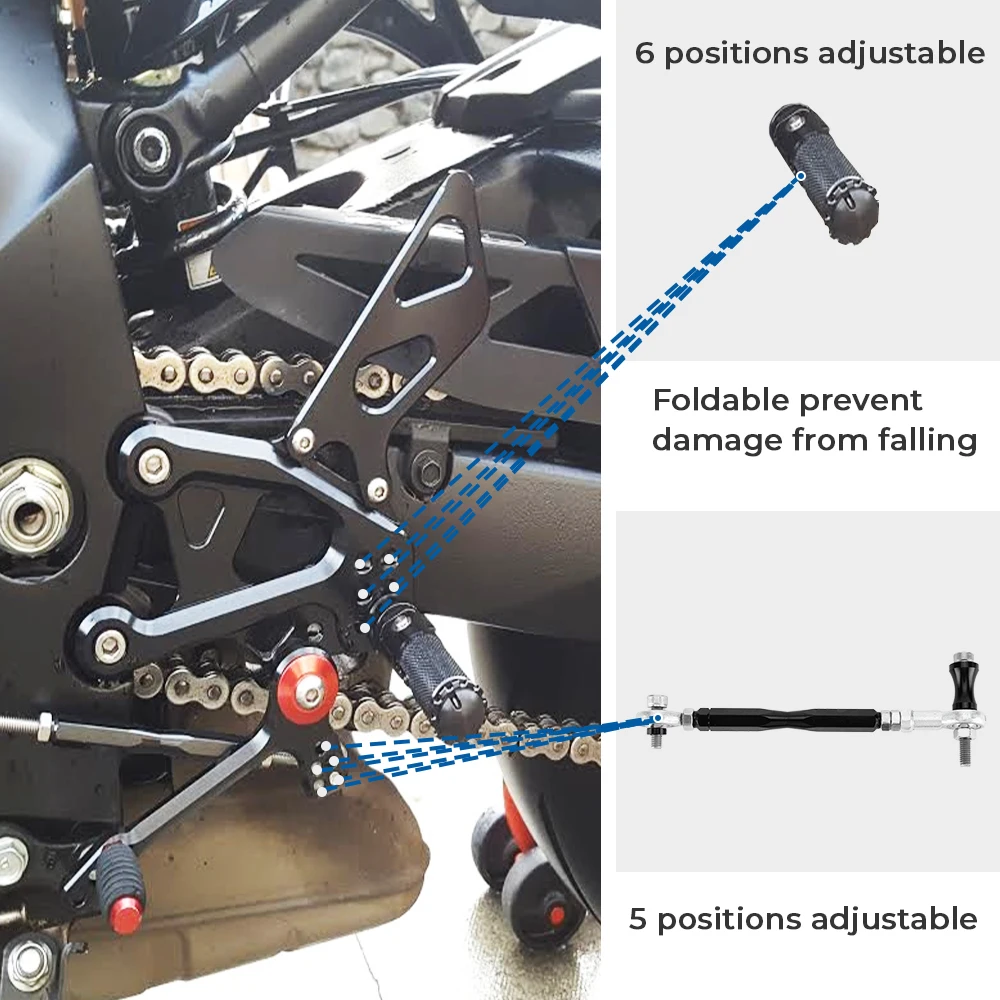 6 positions adjustable

Foldable prevent damage from falling

5 positions adjustable