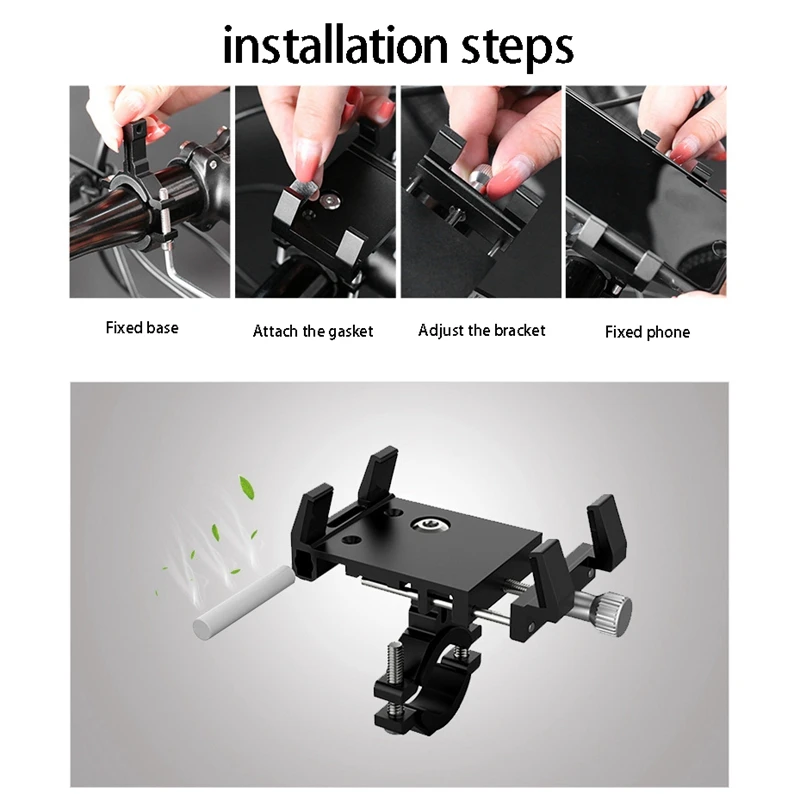 installation steps

Fixed base

Attach the gasket

Adjust the bracket

Fixed phone