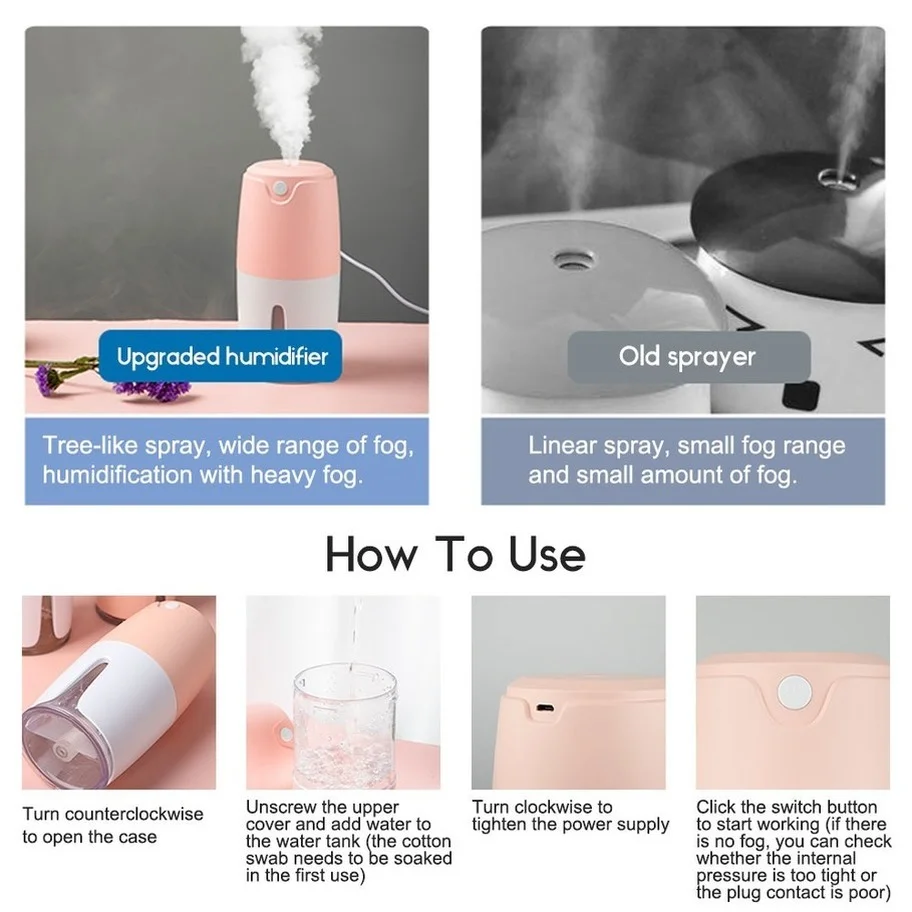 Upgraded humidifier

Tree-like spray, wide range of fog, humidification with heavy fog.

Old sprayer

Linear spray, small fog range and small amount of fog.

How To Use

Turn counterclockwise to open the case

Unscrew the upper cover and add water to the water tank (the cotton swab needs to be soaked in the first use)

Turn clockwise to tighten the power supply

Click the switch button to start working (if there is no fog, you can check whether the internal pressure is too tight or the plug contact is poor)