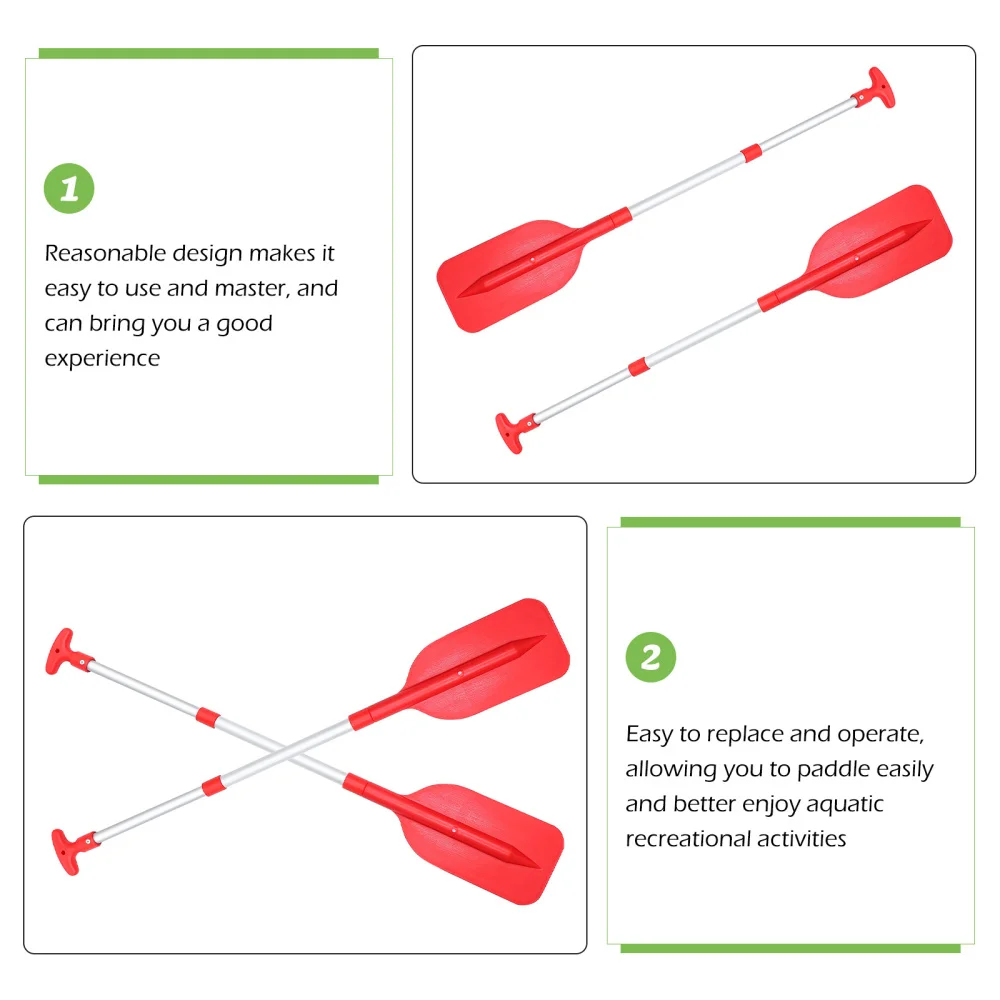 1

Reasonable design makes it easy to use and master, and can bring you a good experience

2

Easy to replace and operate, allowing you to paddle easily and better enjoy aquatic recreational activities