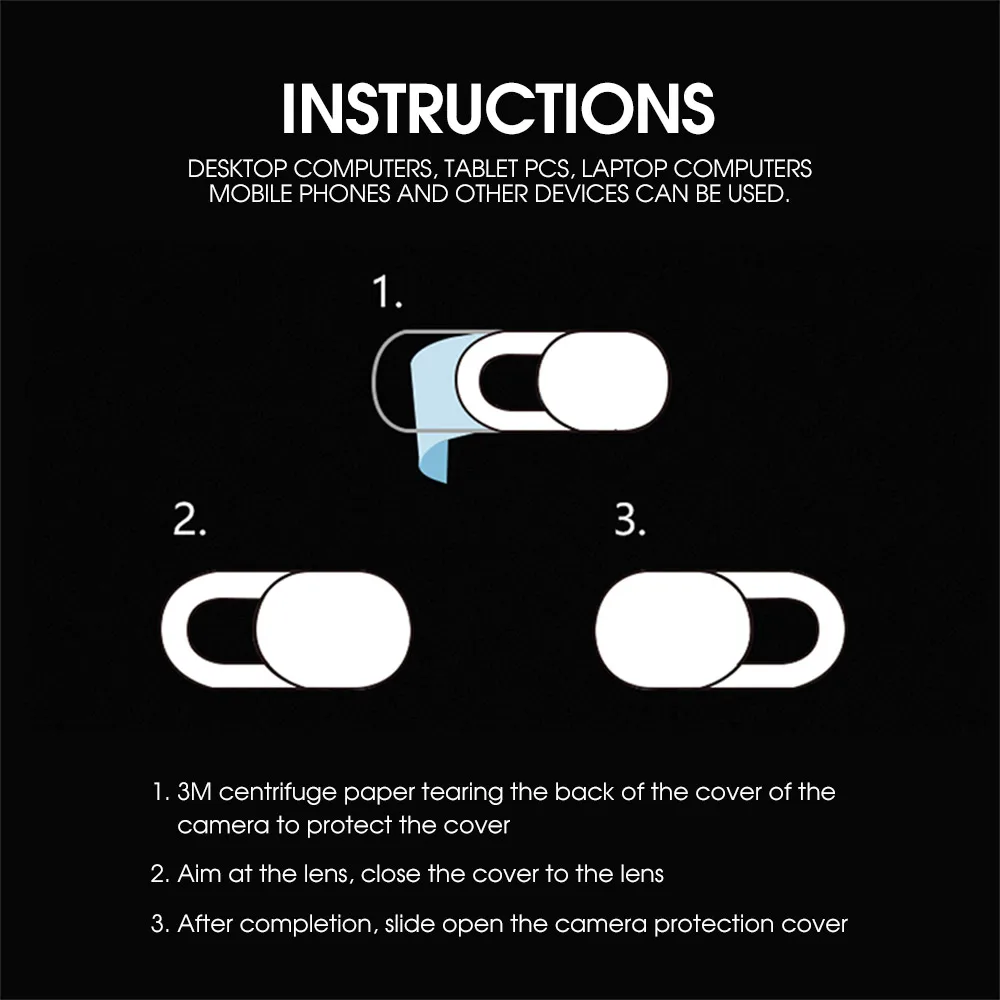 INSTRUCTIONS

DESKTOP COMPUTERS, TABLET PCS, LAPTOP COMPUTERS MOBILE PHONES AND OTHER DEVICES CAN BE USED.

1.

2.

3.

1. 3M centrifuge paper tearing the back of the cover of the camera to protect the cover

2. Aim at the lens, close the cover to the lens

3. After completion, slide open the camera protection cover