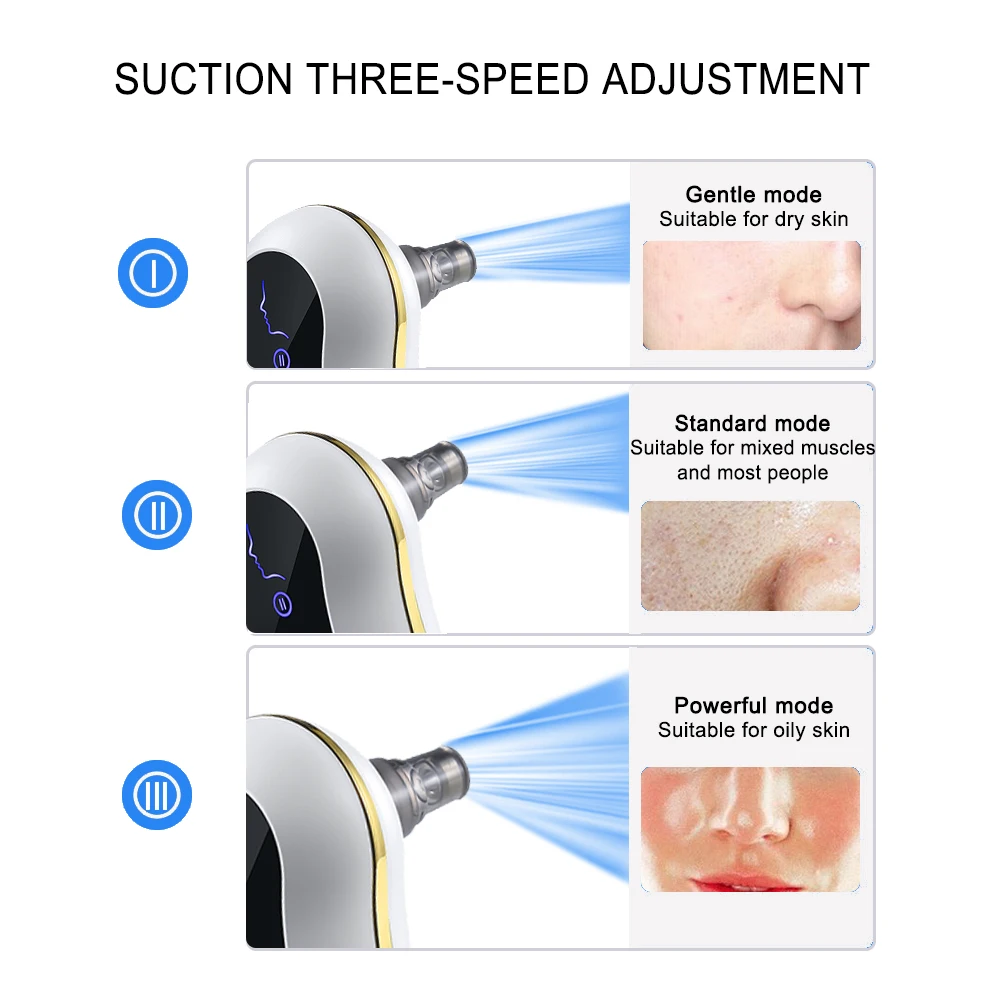 SUCTION THREE-SPEED ADJUSTMENT

I

Gentle mode
Suitable for dry skin

II

Standard mode
Suitable for mixed muscles and most people

III

Powerful mode
Suitable for oily skin