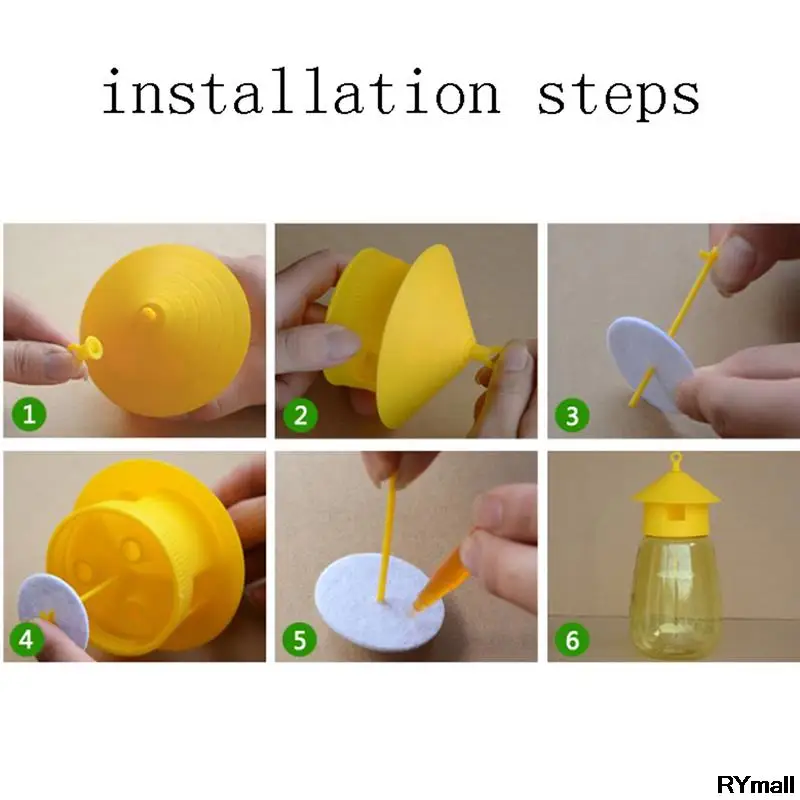 installation steps

1

2

3

4

5

6

RYmall