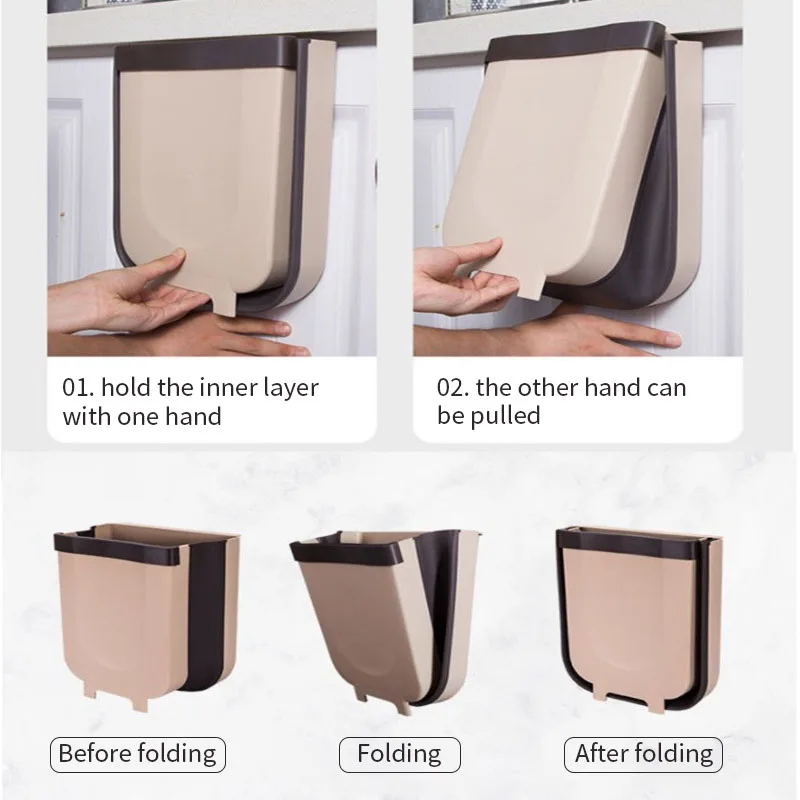 01. hold the inner layer with one hand

02. the other hand can be pulled

Before folding

Folding

After folding