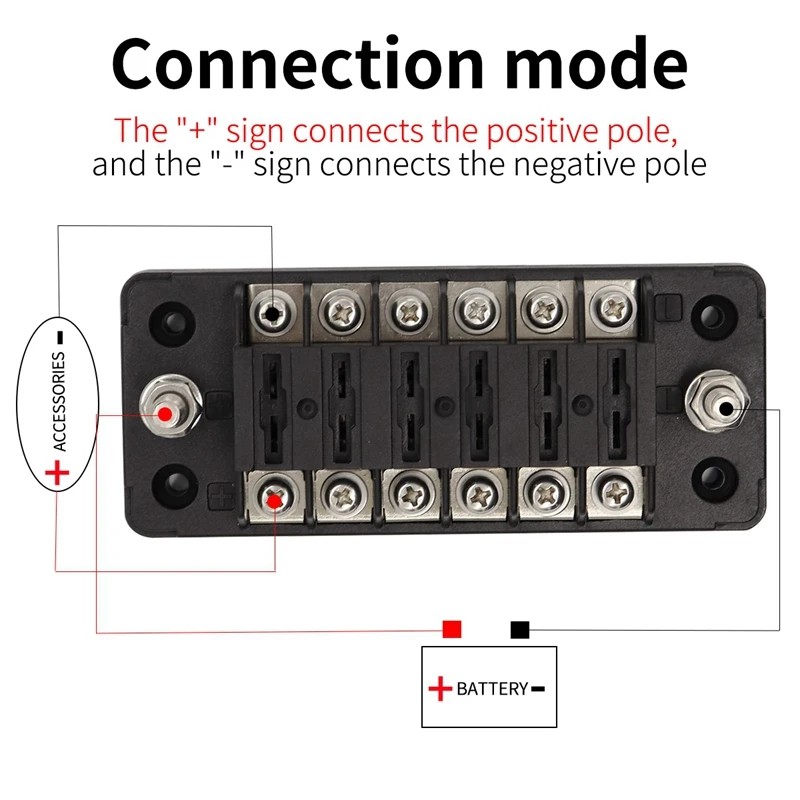 Connection mode

The "+" sign connects the positive pole, and the "-" sign connects the negative pole

+ ACCESSORIES -

+ BATTERY -