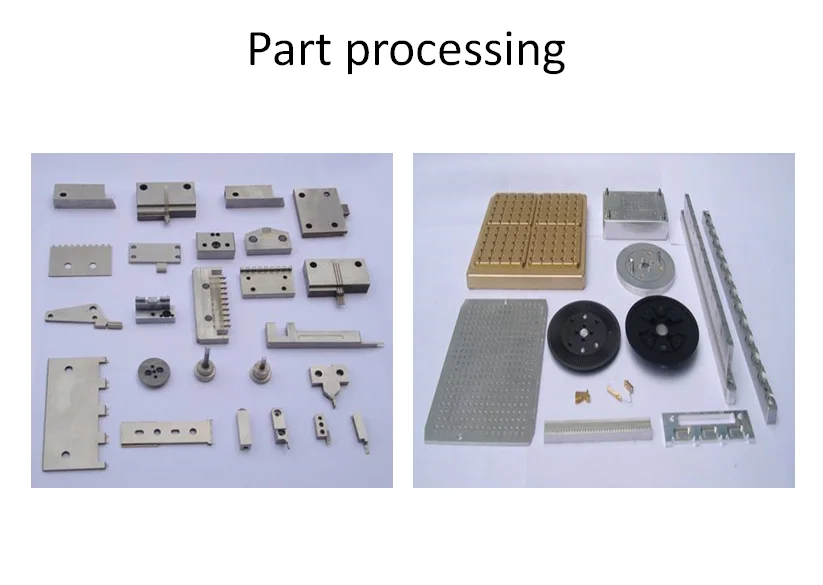 Part processing