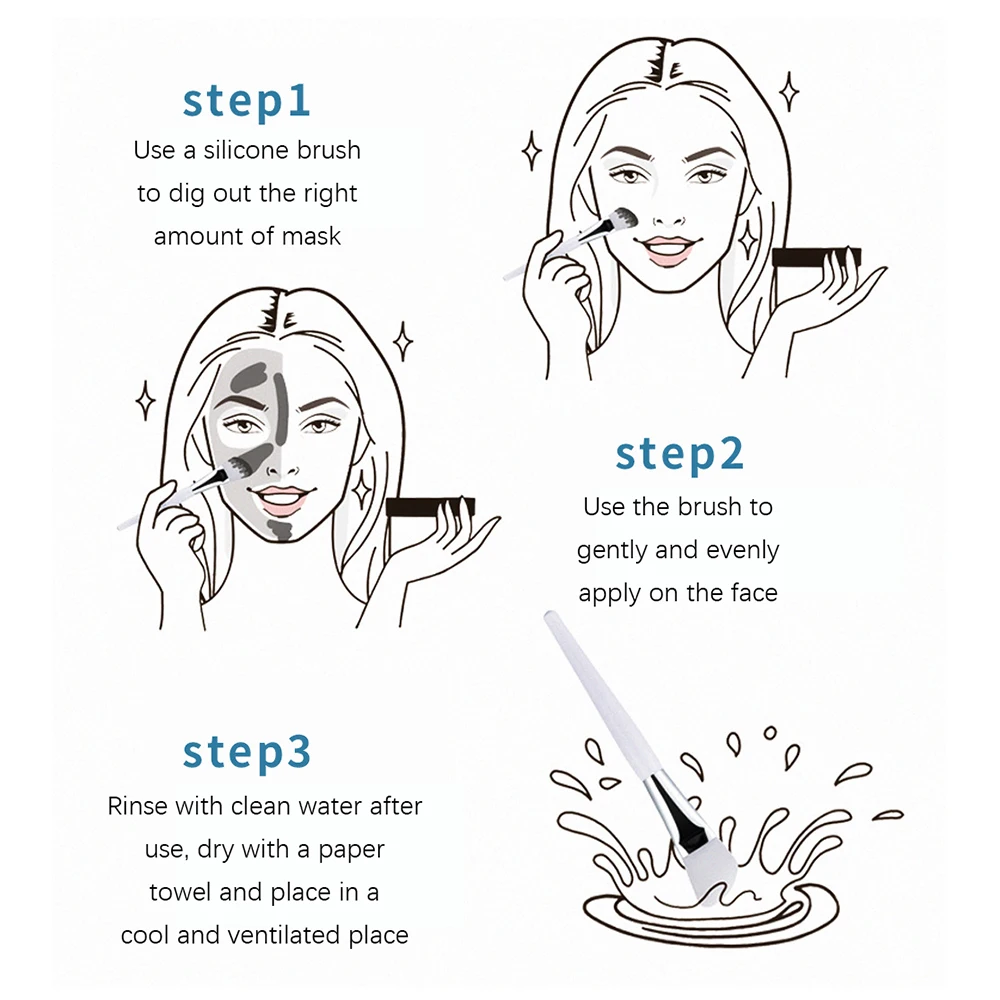 step1
Use a silicone brush to dig out the right amount of mask

step2
Use the brush to gently and evenly apply on the face

step3
Rinse with clean water after use, dry with a paper towel and place in a cool and ventilated place