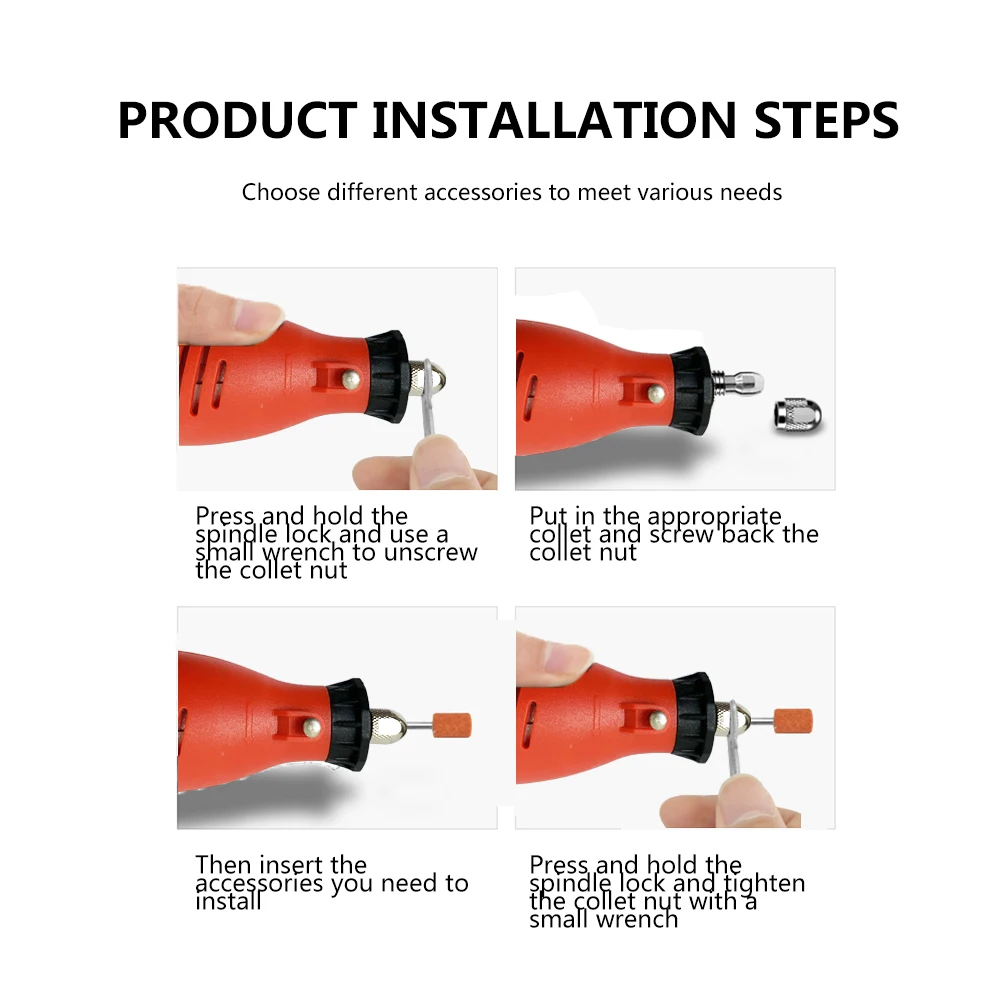 PRODUCT INSTALLATION STEPS

Choose different accessories to meet various needs

Press and hold the spindle lock and use a small wrench to unscrew the collet nut

Put in the appropriate collet and screw back the collet nut

Then insert the accessories you need to install

Press and hold the spindle lock and tighten the collet nut with a small wrench