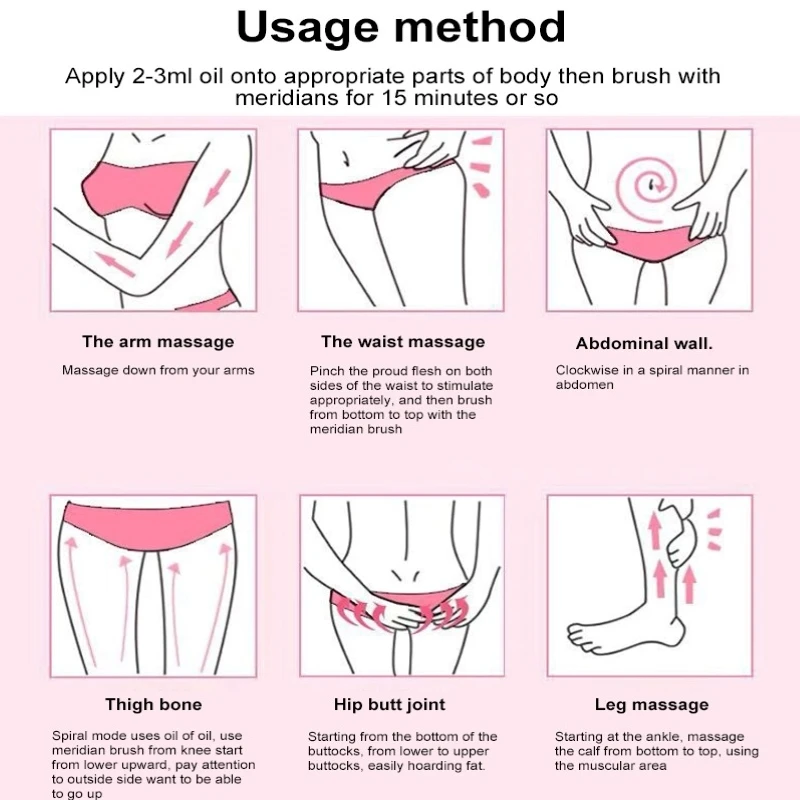 Usage method

Apply 2-3ml oil onto appropriate parts of body then brush with meridians for 15 minutes or so

The arm massage

Massage down from your arms

The waist massage

Pinch the proud flesh on both sides of the waist to stimulate appropriately, and then brush from bottom to top with the meridian brush

Abdominal wall.

Clockwise in a spiral manner in abdomen

Thigh bone

Spiral mode uses oil of oil, use meridian brush from knee start from lower upward, pay attention to outside side want to be able to go up

Hip butt joint

Starting from the bottom of the buttocks, from lower to upper buttocks, easily hoarding fat.

Leg massage

Starting at the ankle, massage the calf from bottom to top, using the muscular area