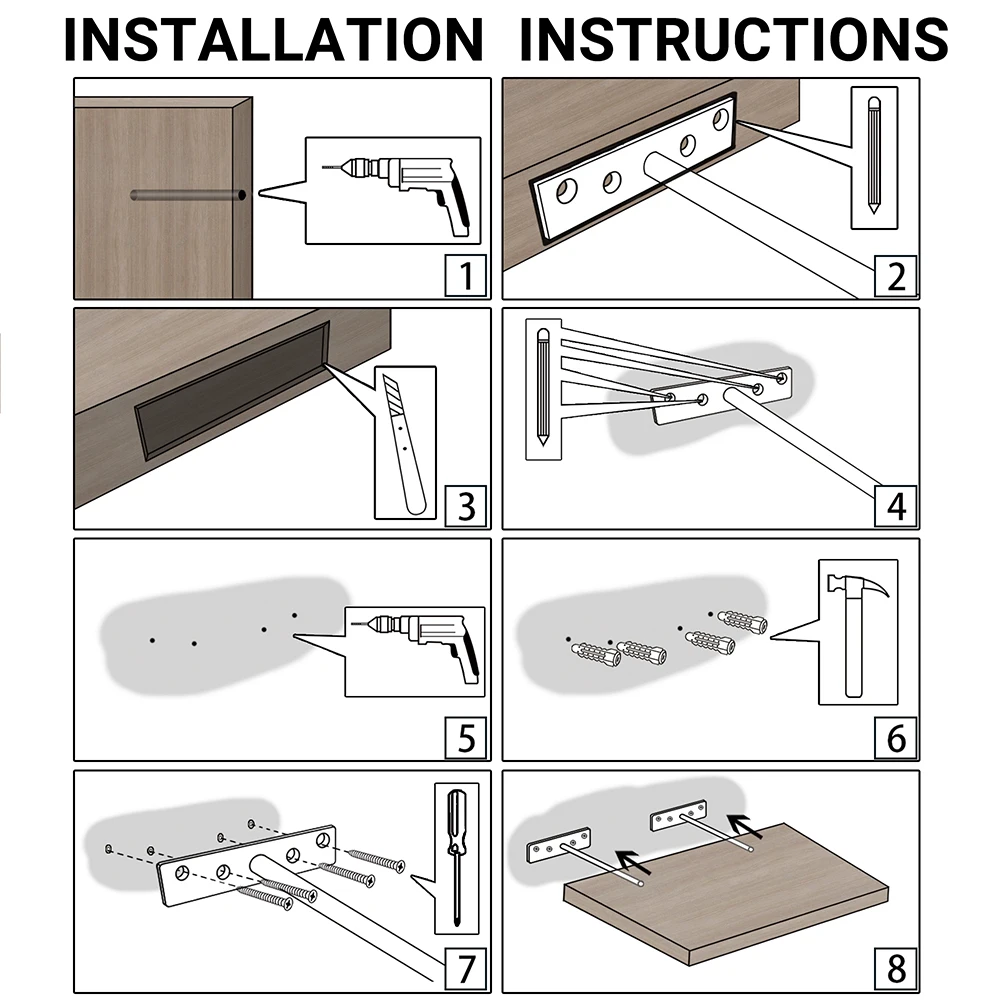 INSTALLATION INSTRUCTIONS

1

2

3

4

5

6

7

8