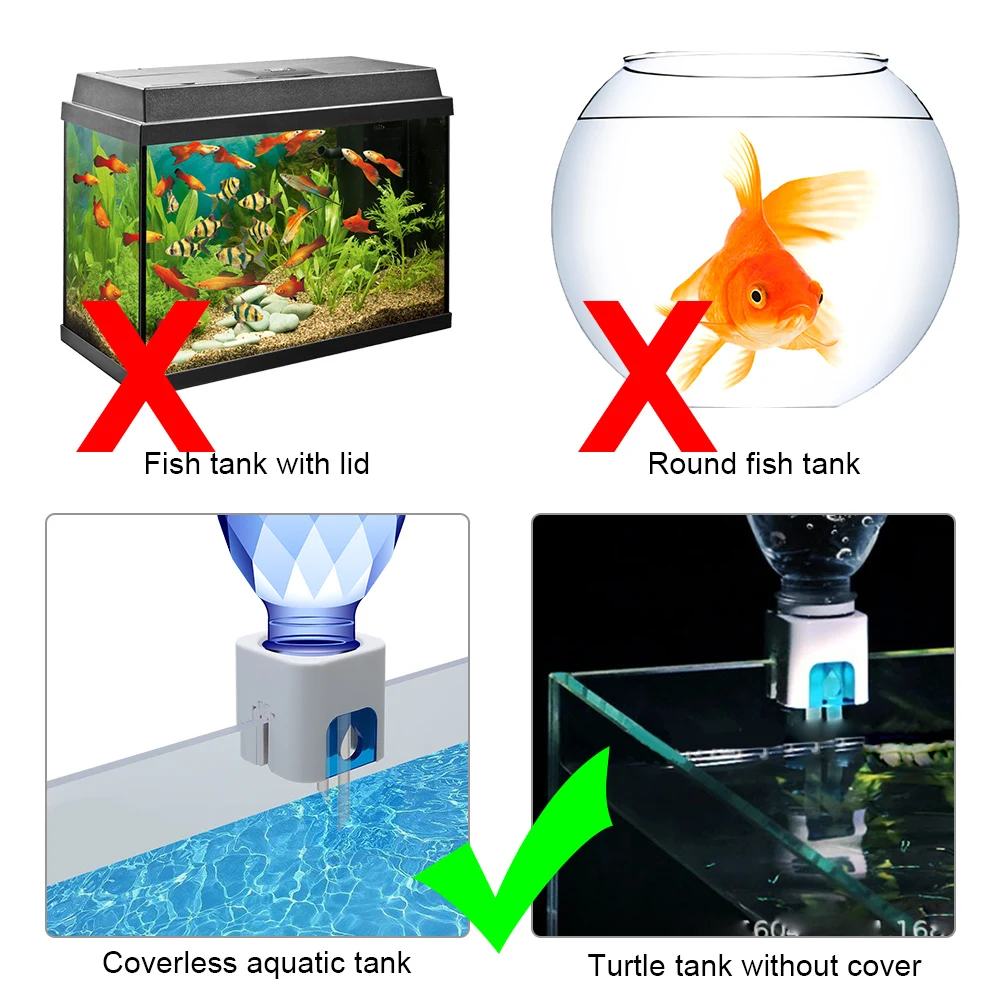 Fish tank with lid

Round fish tank

Coverless aquatic tank

Turtle tank without cover