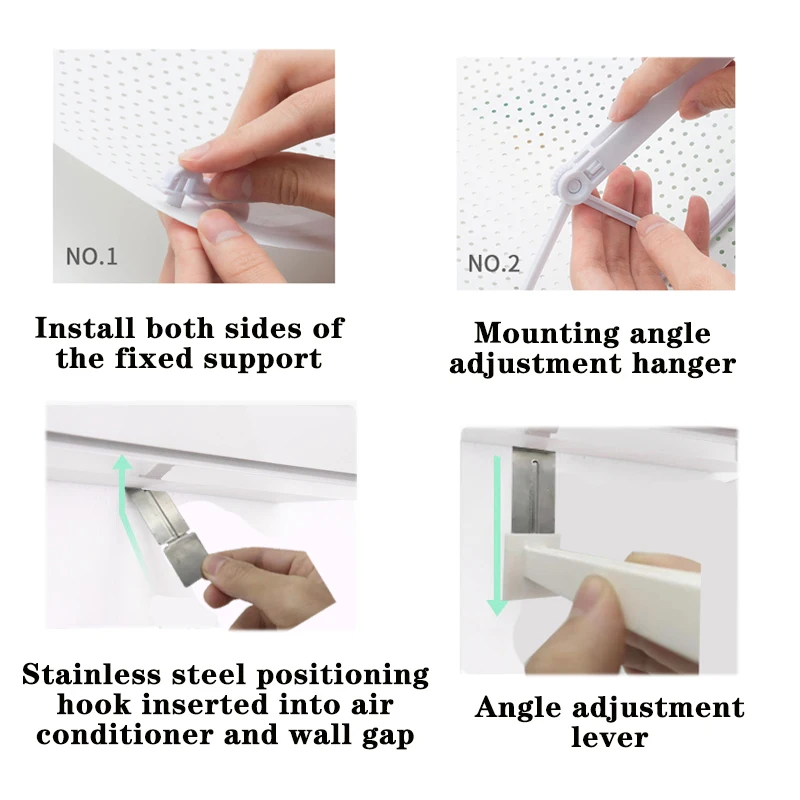 NO.1

Install both sides of the fixed support

NO.2

Mounting angle adjustment hanger

Stainless steel positioning hook inserted into air conditioner and wall gap

Angle adjustment lever