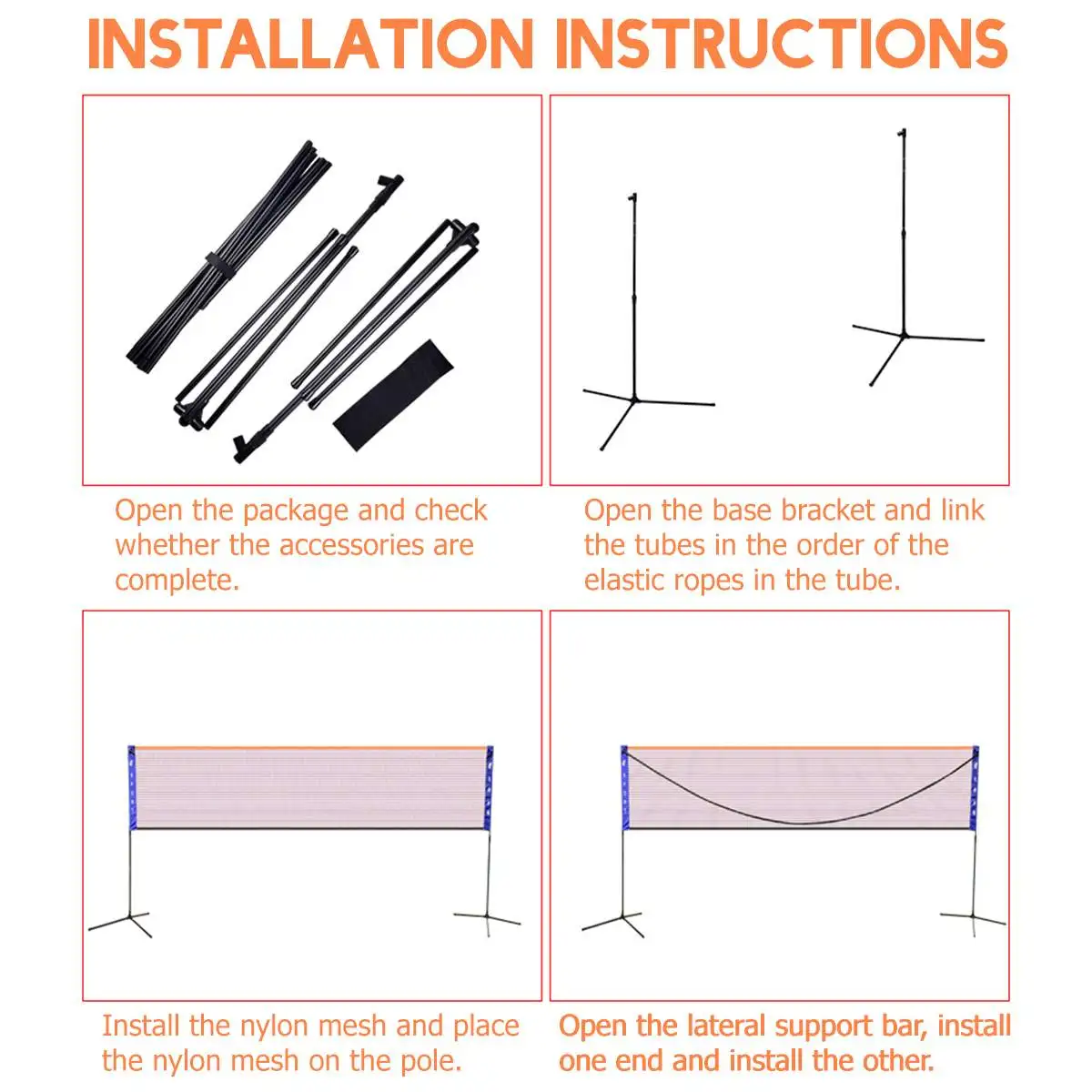 INSTALLATION INSTRUCTIONS

Open the package and check whether the accessories are complete.

Open the base bracket and link the tubes in the order of the elastic ropes in the tube.

Install the nylon mesh and place the nylon mesh on the pole.

Open the lateral support bar, install one end and install the other.