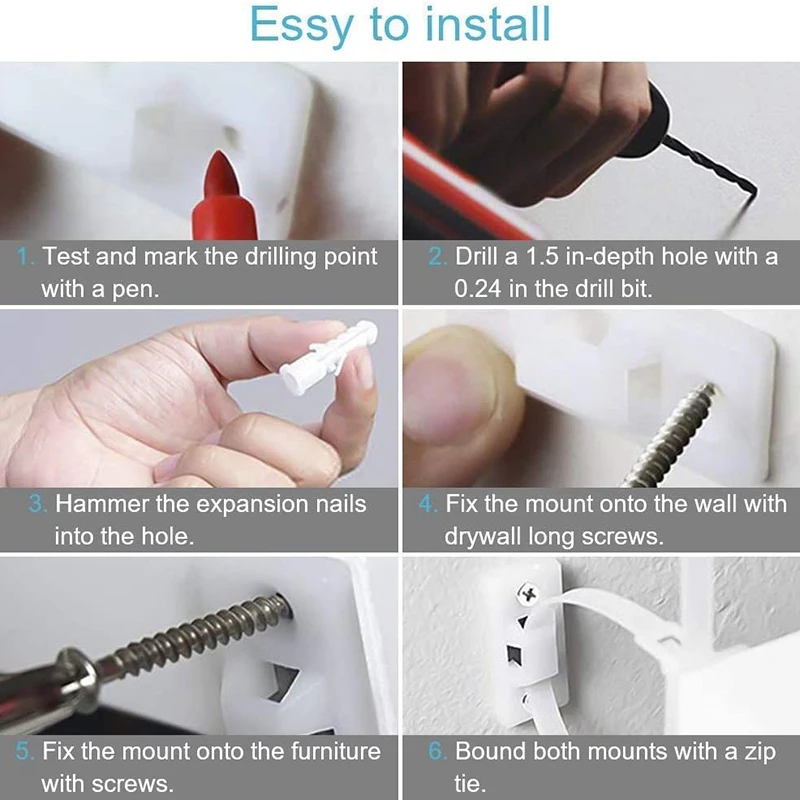 Essy to install

1. Test and mark the drilling point with a pen.

2. Drill a 1.5 in-depth hole with a 0.24 in the drill bit.

3. Hammer the expansion nails into the hole.

4. Fix the mount onto the wall with drywall long screws.

5. Fix the mount onto the furniture with screws.

6. Bound both mounts with a zip tie.