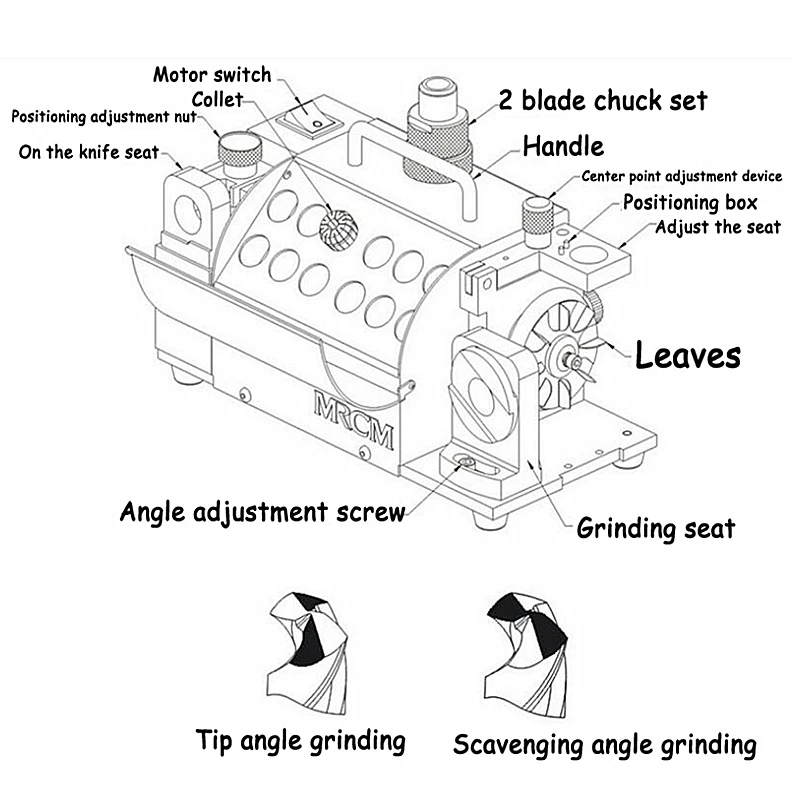 Motor switch
Collet
Positioning adjustment nut
On the knife seat
2 blade chuck set
Handle
Center point adjustment device
Positioning box
Adjust the seat
Leaves
MRCM
Angle adjustment screw
Grinding seat

Tip angle grinding
Scavenging angle grinding