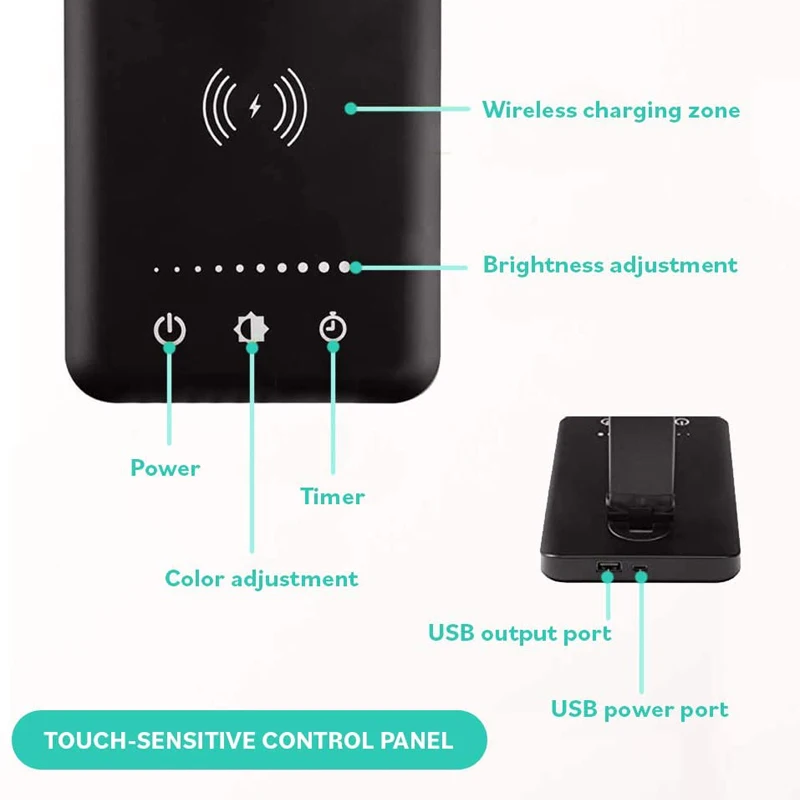 Wireless charging zone

Brightness adjustment

Power

Timer

Color adjustment

USB output port

USB power port

TOUCH-SENSITIVE CONTROL PANEL