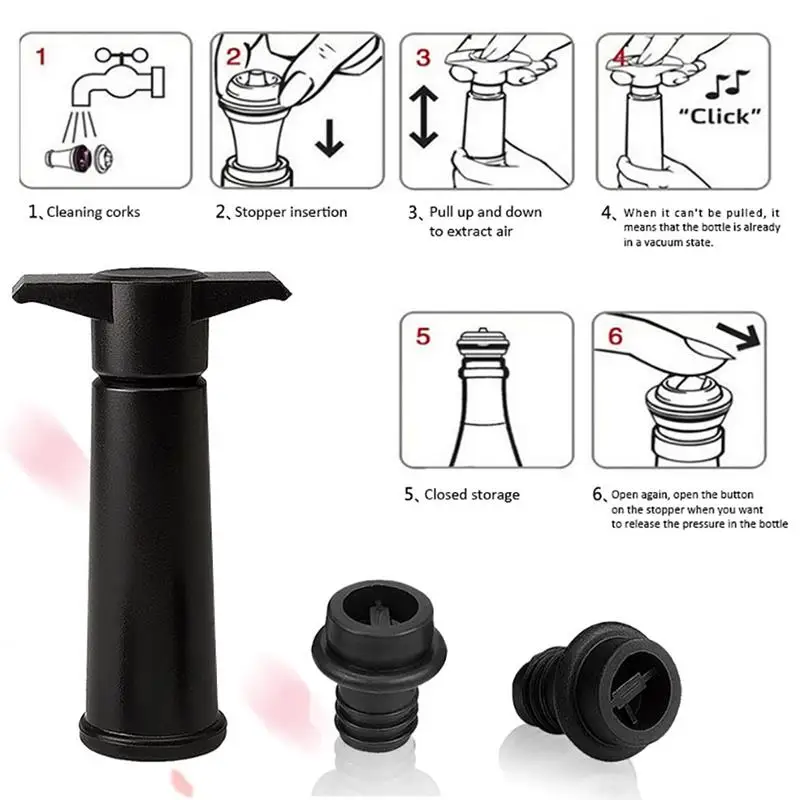 1

2

3

4

"Click"

1、Cleaning corks

2、Stopper insertion

3、Pull up and down to extract air

4、When it can't be pulled, it means that the bottle is already in a vacuum state.

5

6

5、Closed storage

6、Open again, open the button on the stopper when you want to release the pressure in the bottle