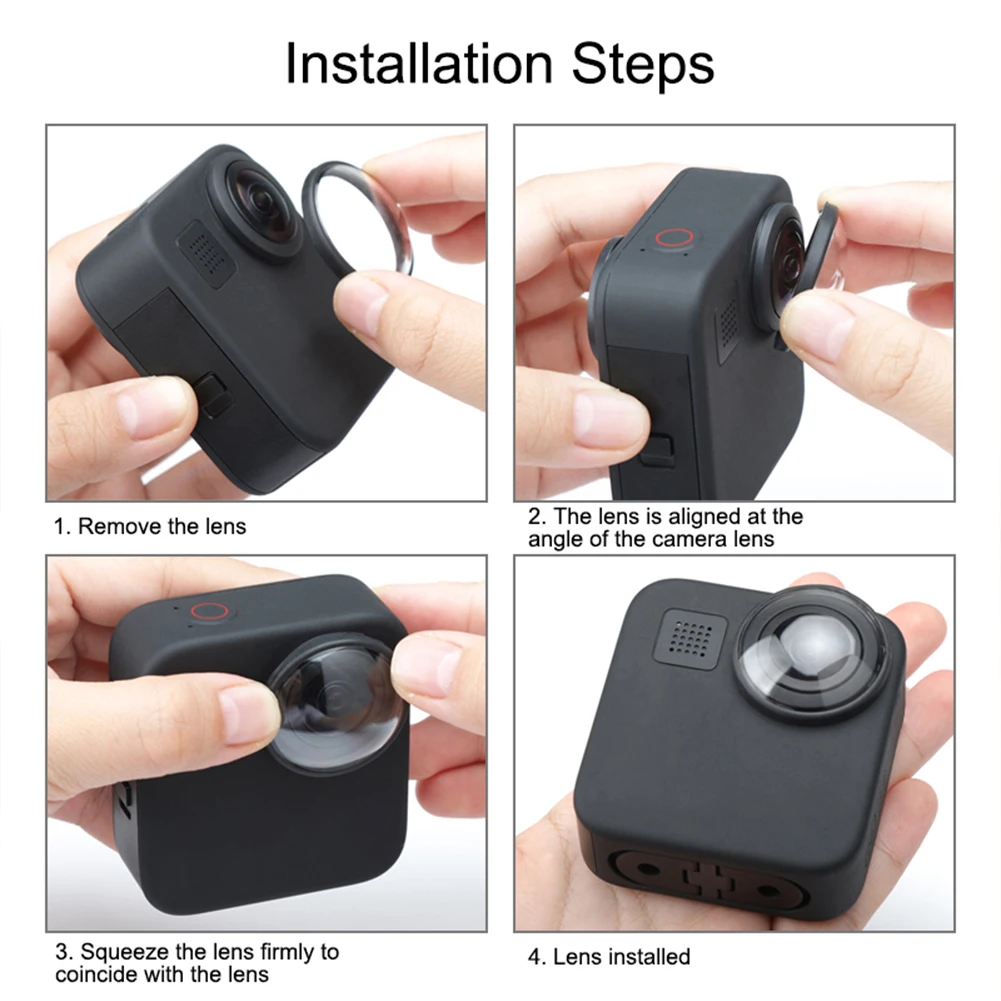 Installation Steps

1. Remove the lens

2. The lens is aligned at the angle of the camera lens

3. Squeeze the lens firmly to coincide with the lens

4. Lens installed