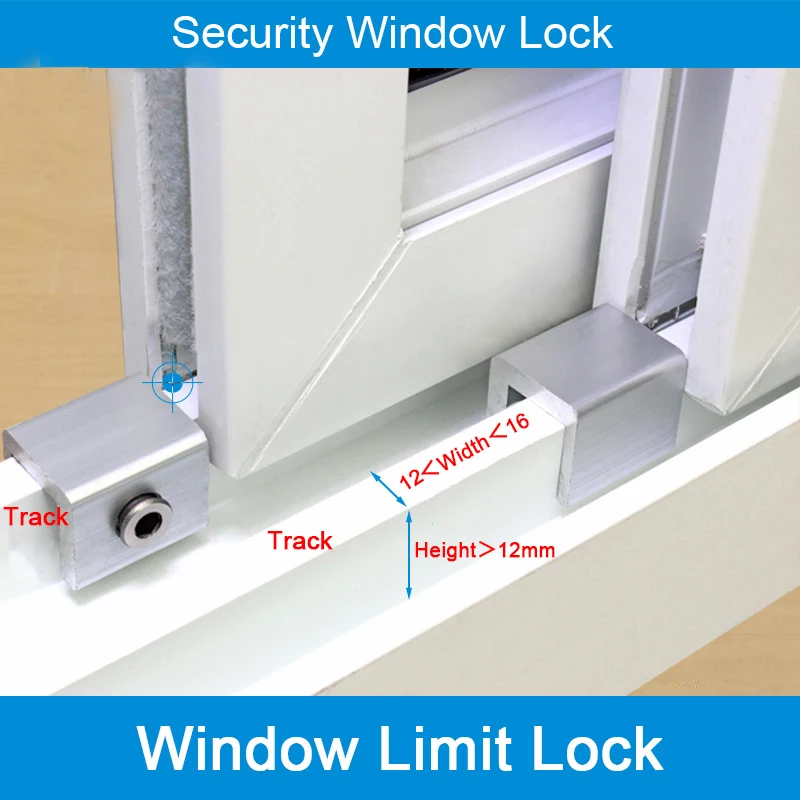 Security Window Lock

Track

Track

12<Width<16

Height>12mm

Window Limit Lock