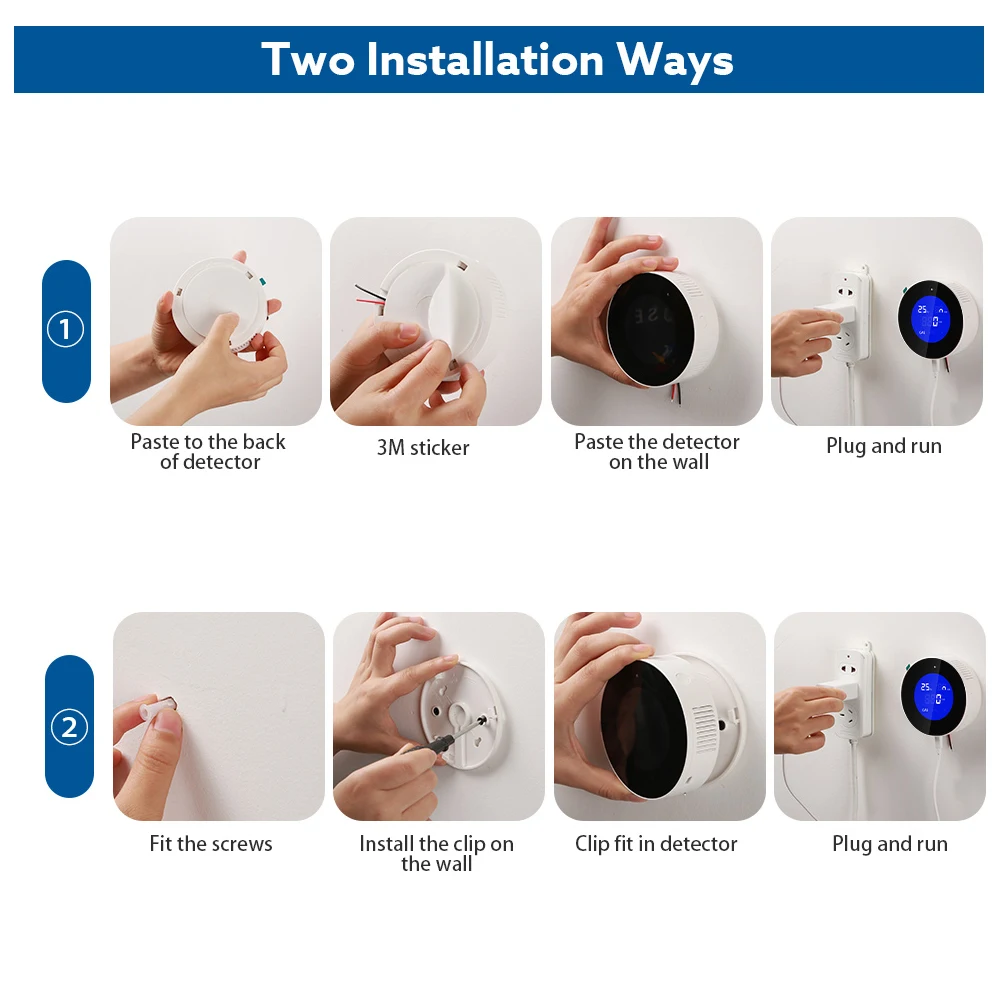 Two Installation Ways

①

Paste to the back of detector

3M sticker

Paste the detector on the wall

Plug and run

②

Fit the screws

Install the clip on the wall

Clip fit in detector

Plug and run