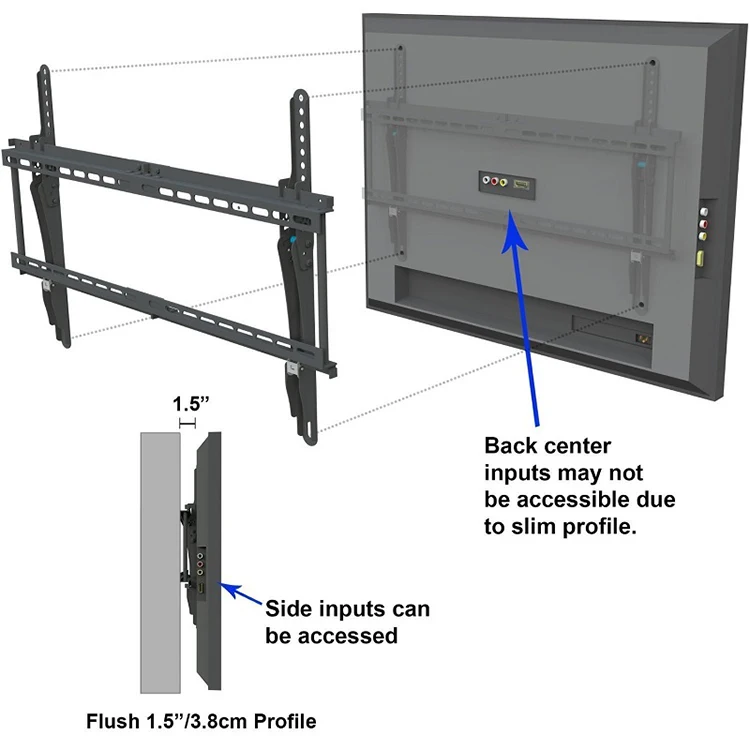 1.5”

Back center inputs may not be accessible due to slim profile.

Side inputs can be accessed

Flush 1.5”/3.8cm Profile