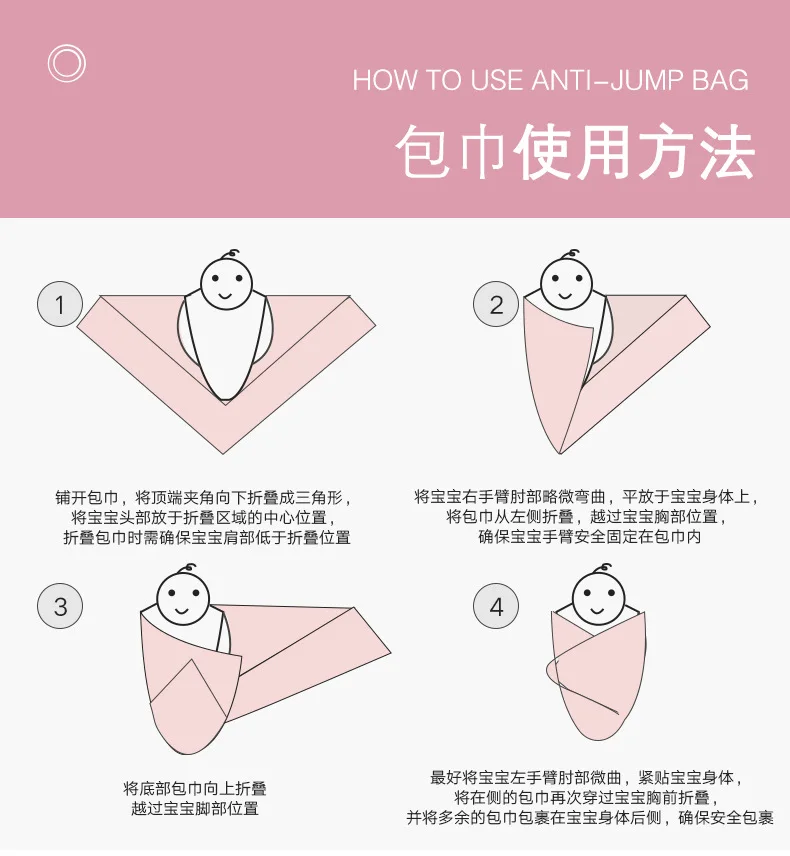 HOW TO USE ANTI-JUMP BAG

包巾使用方法

1

铺开包巾，将顶端夹角向下折叠成三角形，
将宝宝头部放于折叠区域的中心位置，
折叠包巾时需确保宝宝肩部低于折叠位置

2

将宝宝右手臂肘部略微弯曲，平放于宝宝身体上，
将包巾从左侧折叠，越过宝宝胸部位置，
确保宝宝手臂安全固定在包巾内

3

将底部包巾向上折叠
越过宝宝脚部位置

4

最好将宝宝左手臂肘部微曲，紧贴宝宝身体，
将在侧的包巾再次穿过宝宝胸前折叠，
并将多余的包巾包裹在宝宝身体后侧，确保安全包裹