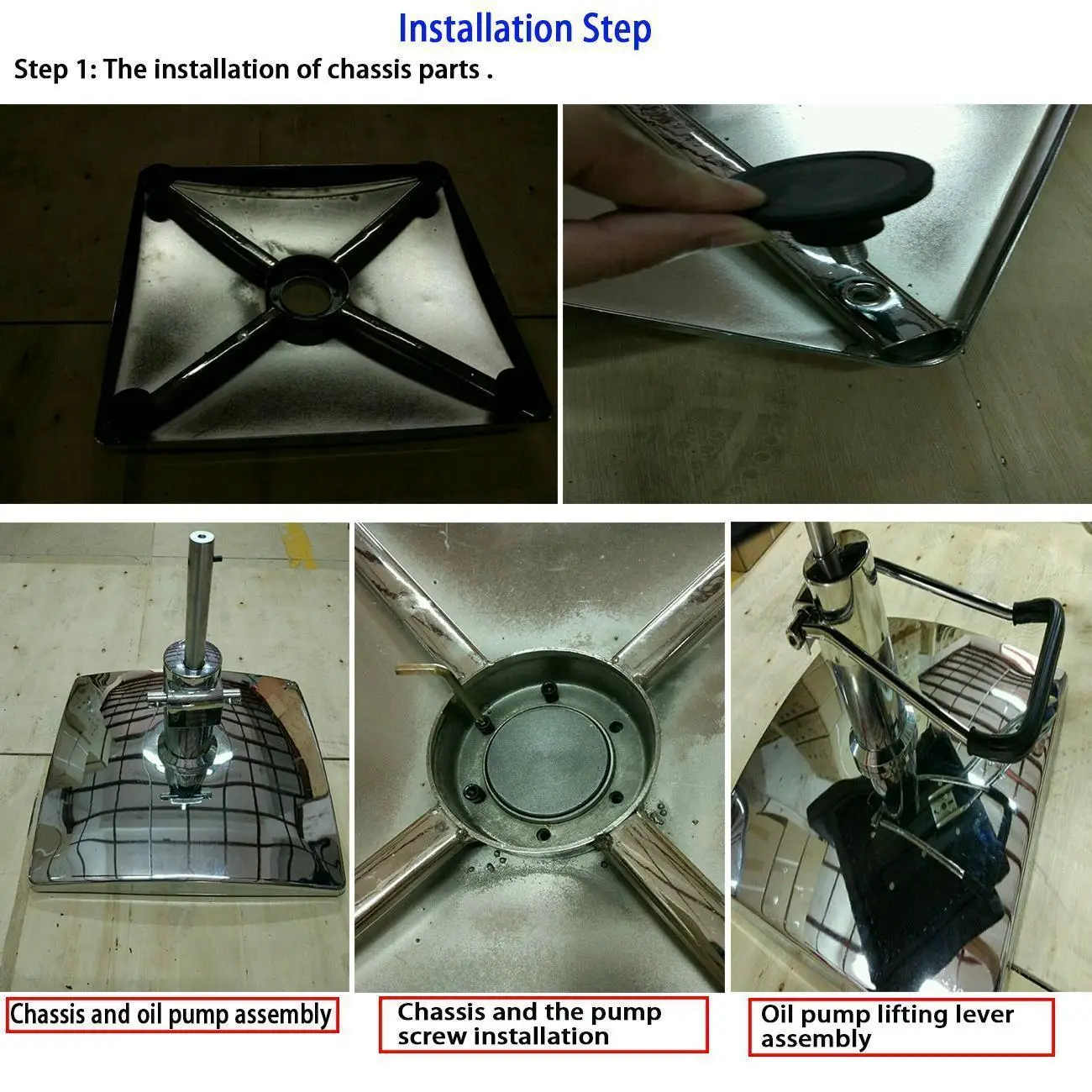 Installation Step

Step 1: The installation of chassis parts .

Chassis and oil pump assembly

Chassis and the pump screw installation

Oil pump lifting lever assembly