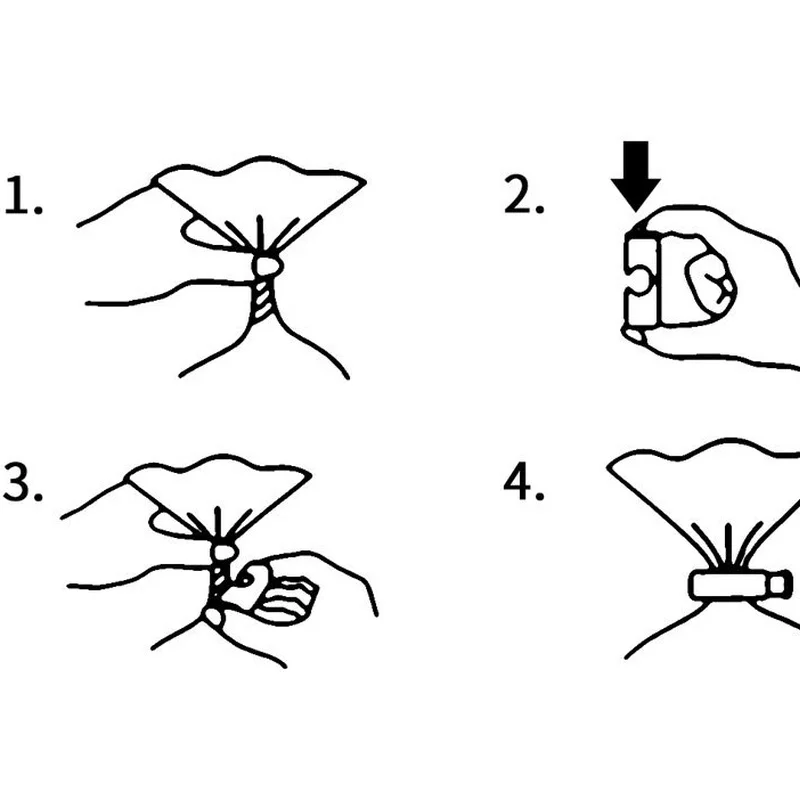 1.

2.

3.

4.