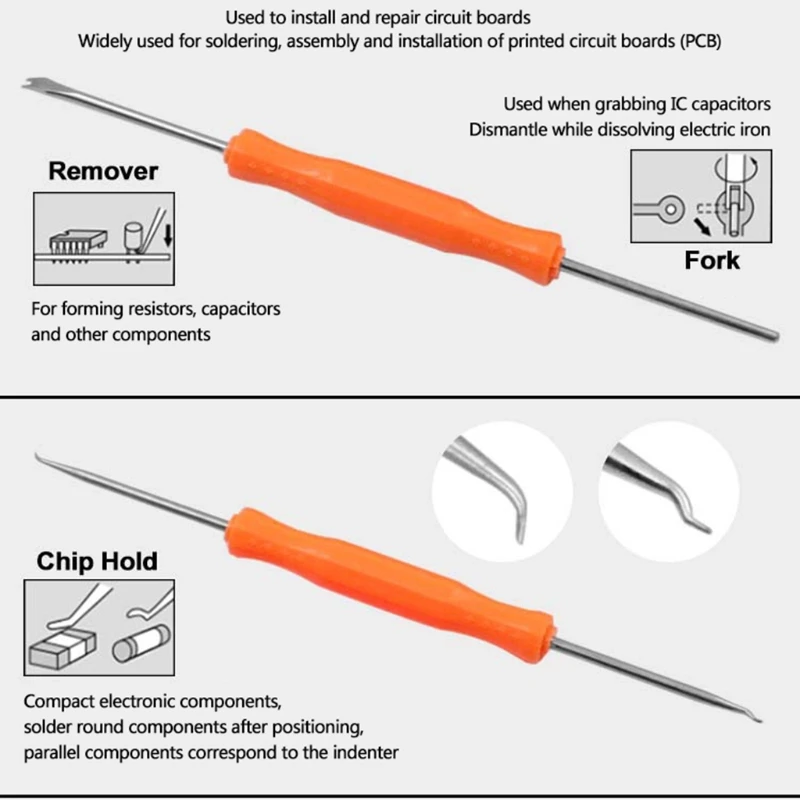 Used to install and repair circuit boards
Widely used for soldering, assembly and installation of printed circuit boards (PCB)

Used when grabbing IC capacitors
Dismantle while dissolving electric iron

Remover

Fork

For forming resistors, capacitors and other components

Chip Hold

Compact electronic components, solder round components after positioning, parallel components correspond to the indenter