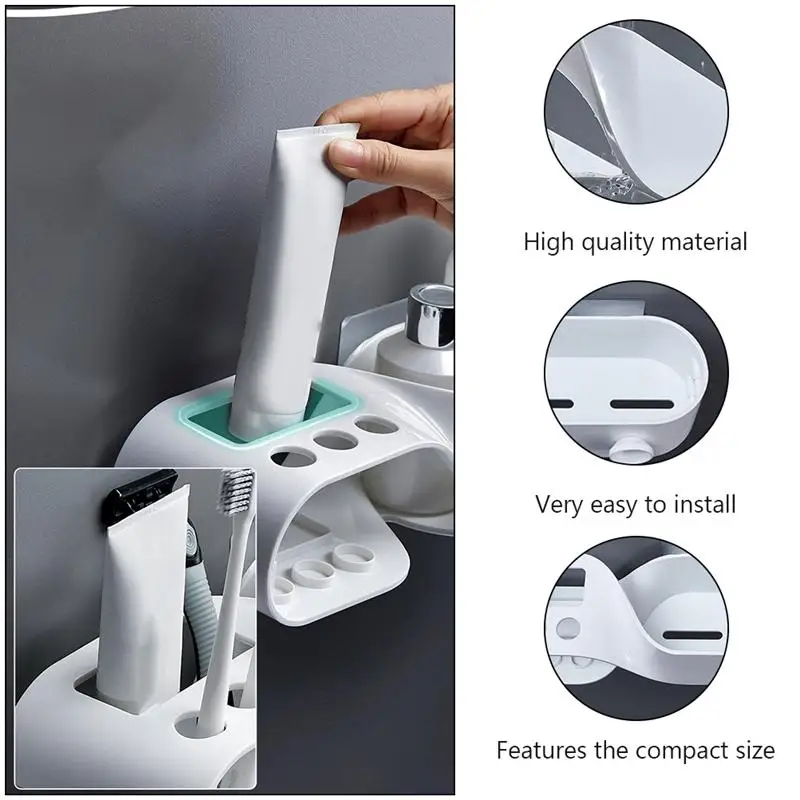 High quality material

Very easy to install

Features the compact size