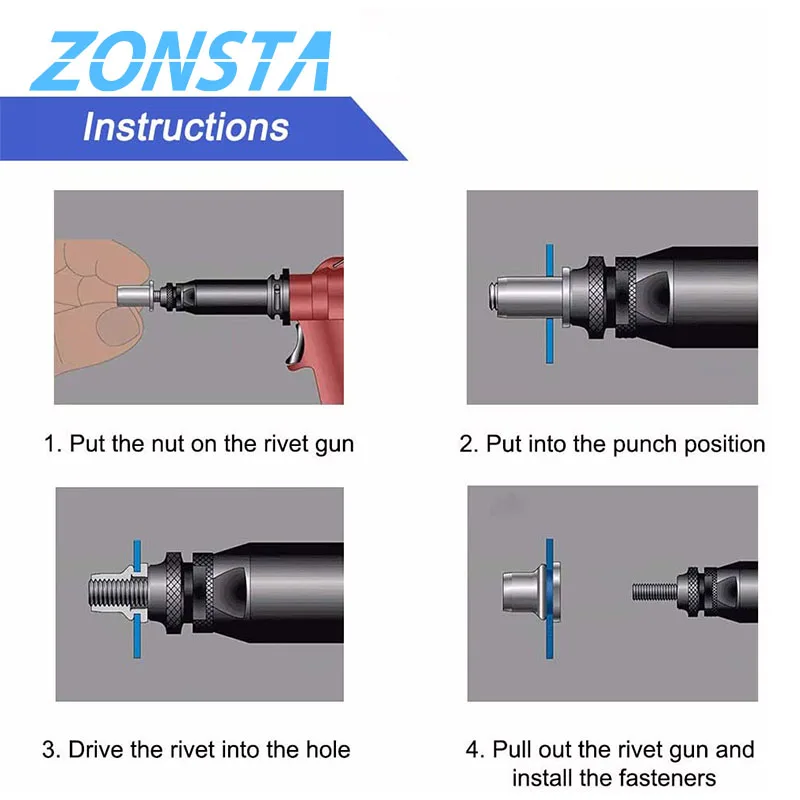 ZONSTA

Instructions

1. Put the nut on the rivet gun

2. Put into the punch position

3. Drive the rivet into the hole

4. Pull out the rivet gun and install the fasteners