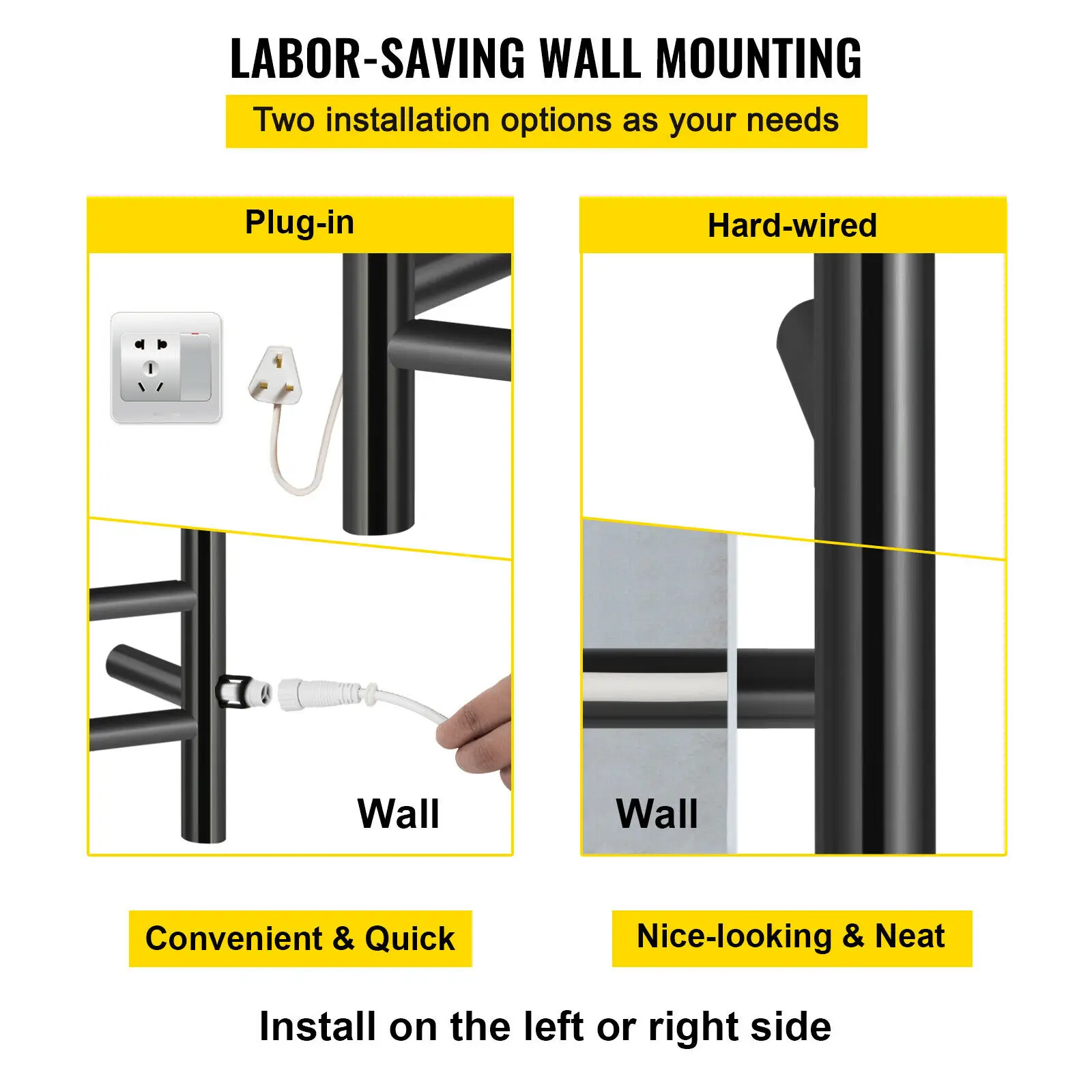 LABOR-SAVING WALL MOUNTING

Two installation options as your needs

Plug-in

Wall

Convenient & Quick

Hard-wired

Wall

Nice-looking & Neat

Install on the left or right side