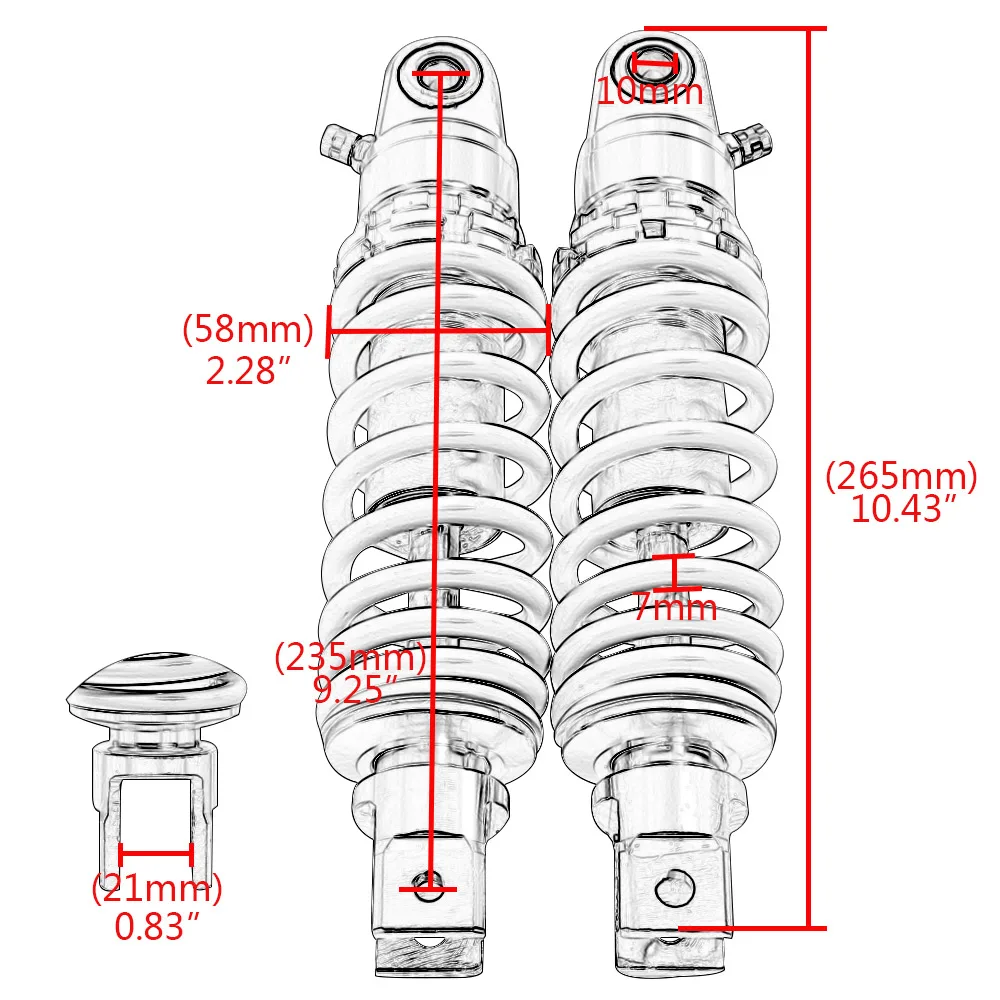 10mm

(58mm)
2.28″

(265mm)
10.43″

7mm

(235mm)
9.25″

(21mm)
0.83″