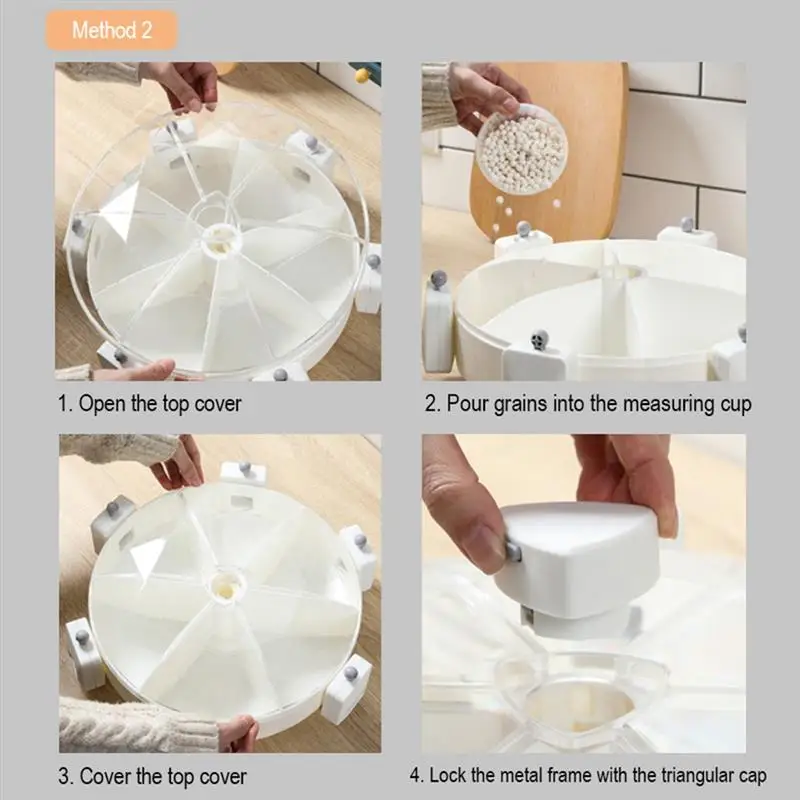 Method 2

1. Open the top cover

2. Pour grains into the measuring cup

3. Cover the top cover

4. Lock the metal frame with the triangular cap