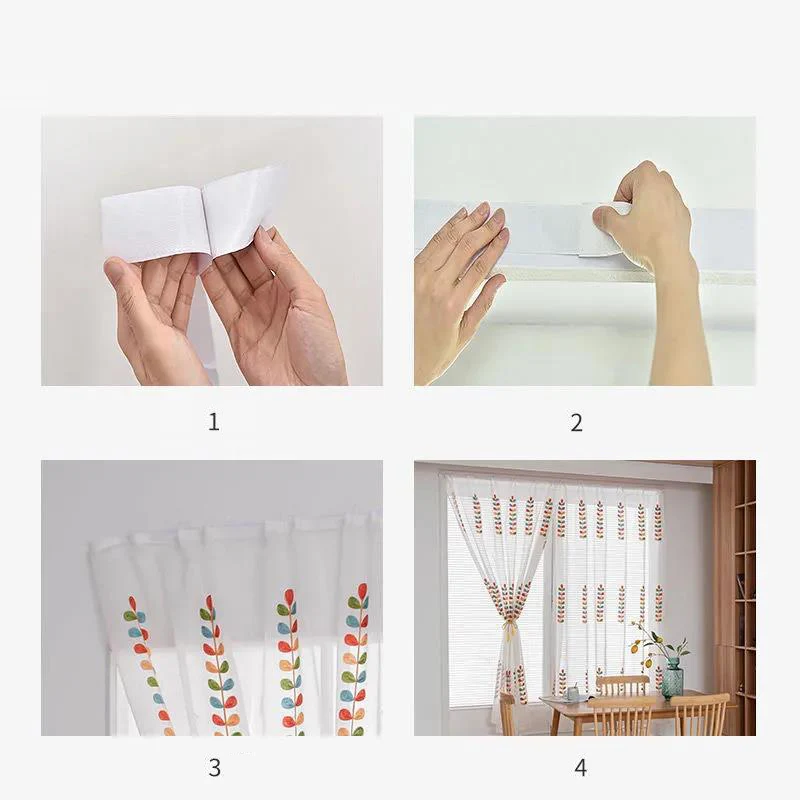 1

2

3

4