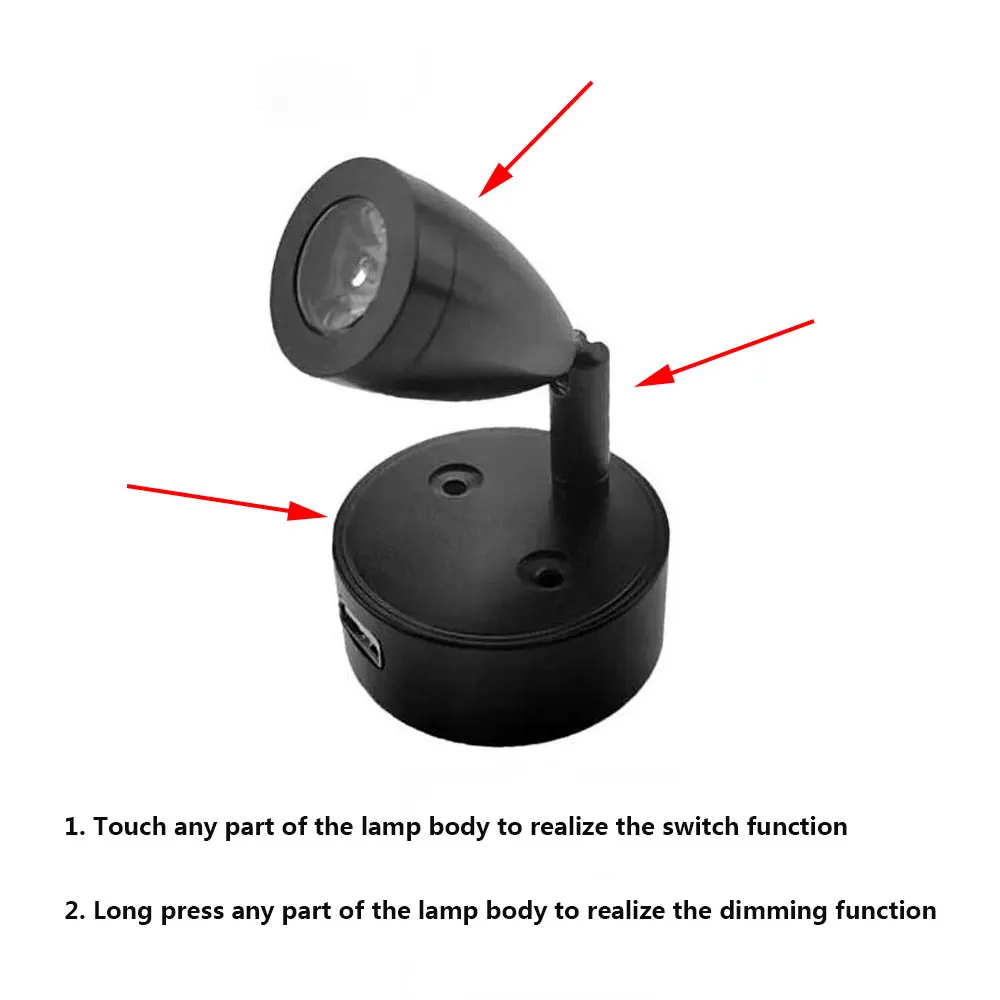 1. Touch any part of the lamp body to realize the switch function

2. Long press any part of the lamp body to realize the dimming function