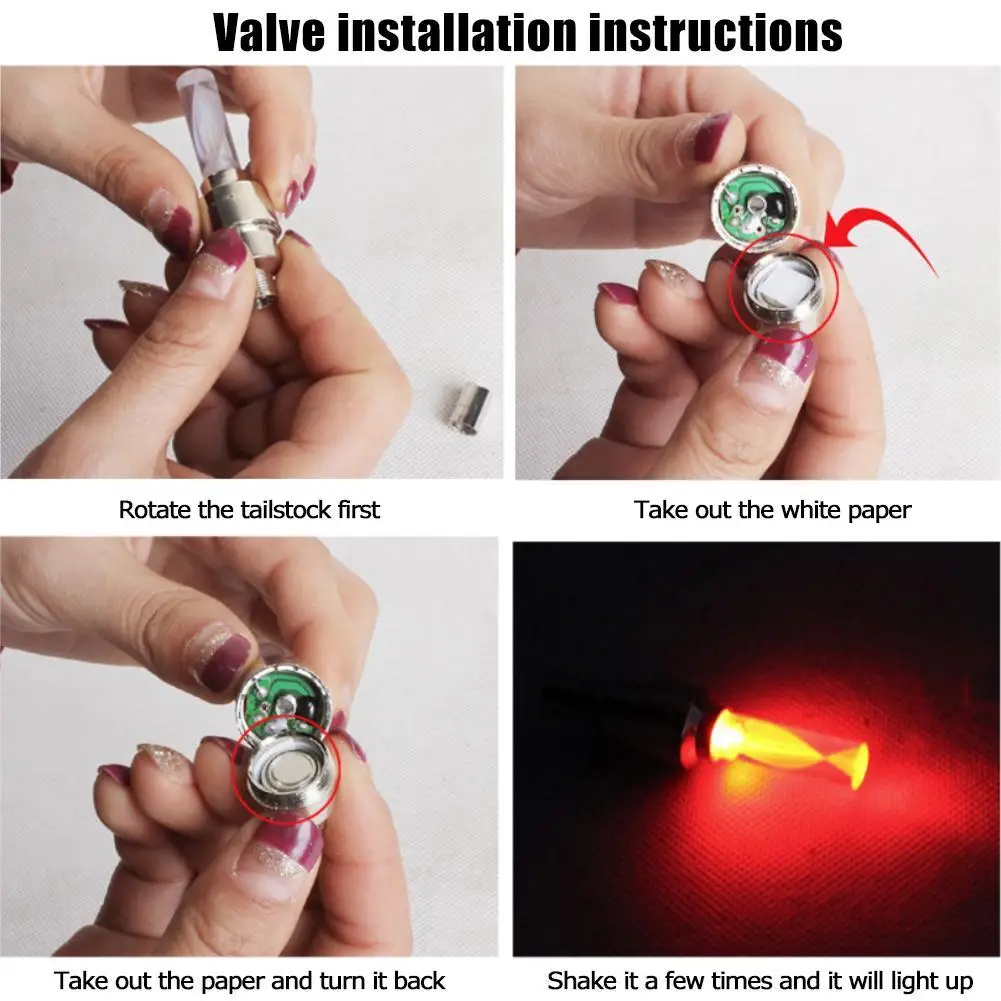 Valve installation instructions

Rotate the tailstock first

Take out the white paper

Take out the paper and turn it back

Shake it a few times and it will light up