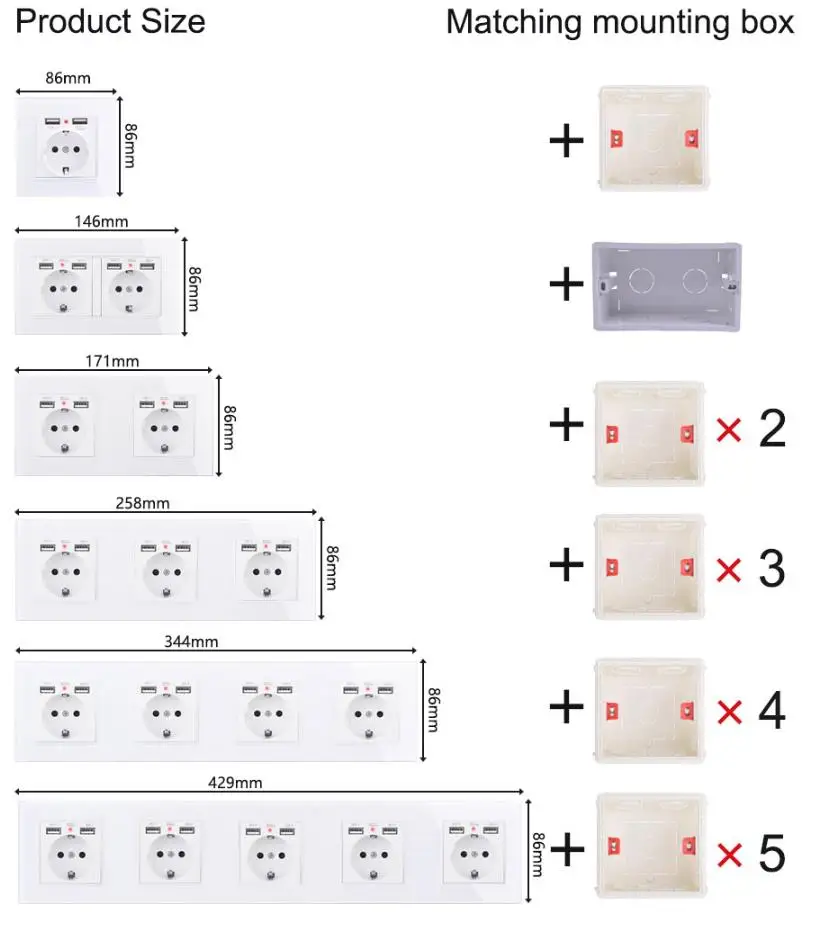 Product Size

Matching mounting box

86mm
86mm
+

146mm
86mm
+

171mm
86mm
+ × 2

258mm
86mm
+ × 3

344mm
86mm
+ × 4

429mm
86mm
+ × 5