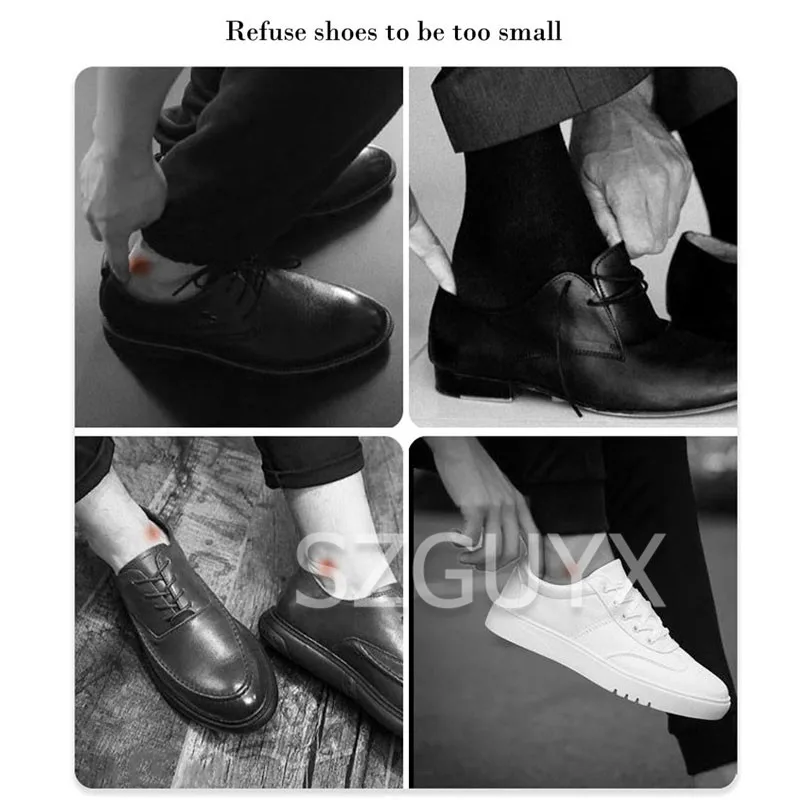 Refuse shoes to be too small

SZGUYX