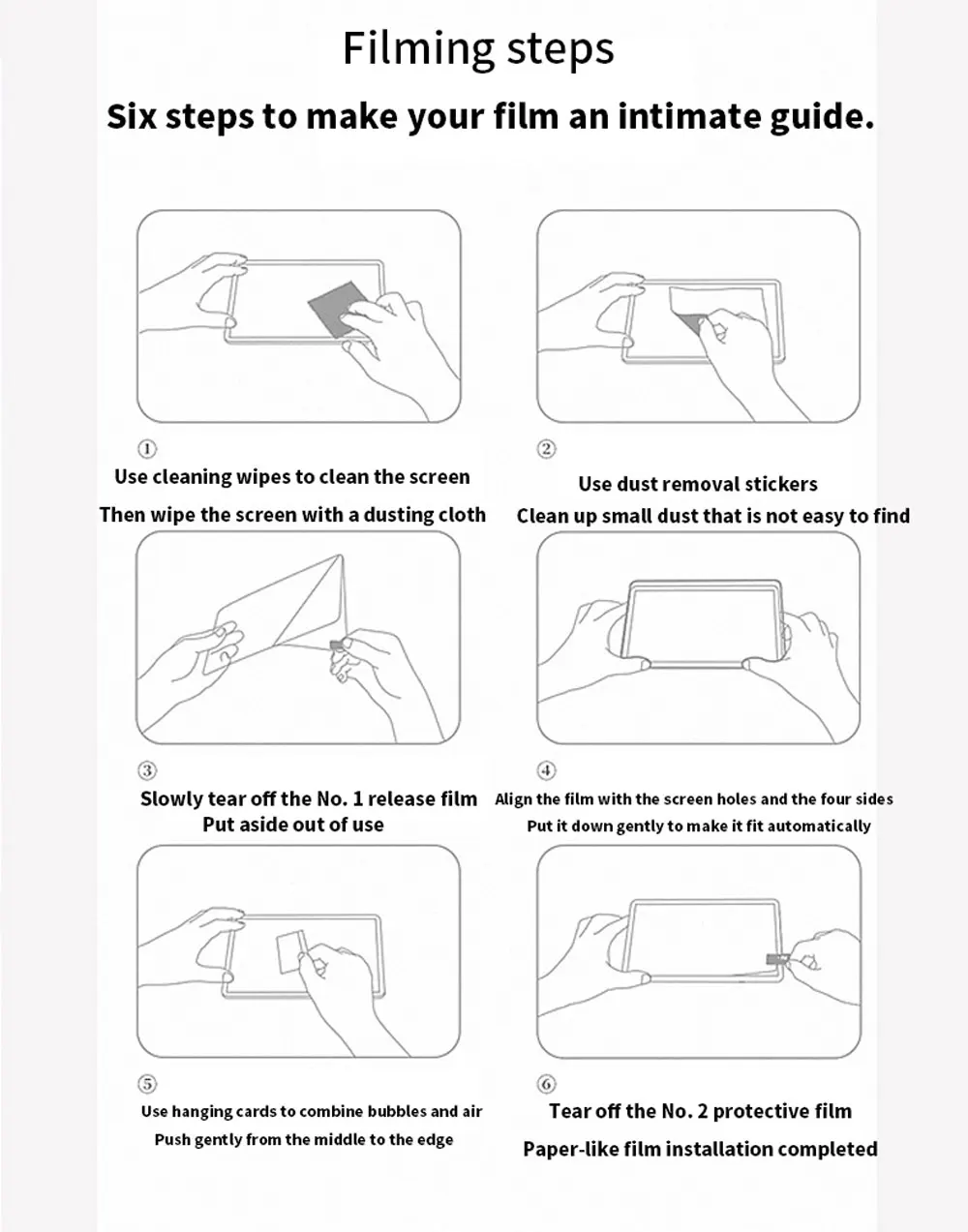 Filming steps

Six steps to make your film an intimate guide.

①
Use cleaning wipes to clean the screen
Then wipe the screen with a dusting cloth

②
Use dust removal stickers
Clean up small dust that is not easy to find

③
Slowly tear off the No. 1 release film
Put aside out of use

④
Align the film with the screen holes and the four sides
Put it down gently to make it fit automatically

⑤
Use hanging cards to combine bubbles and air
Push gently from the middle to the edge

⑥
Tear off the No. 2 protective film
Paper-like film installation completed