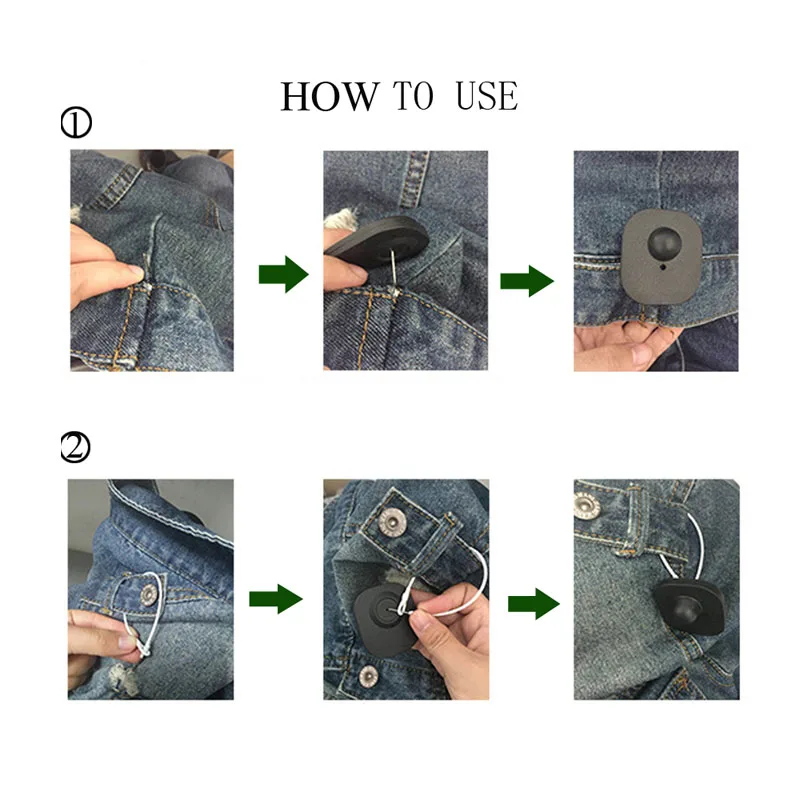 HOW TO USE

①

②