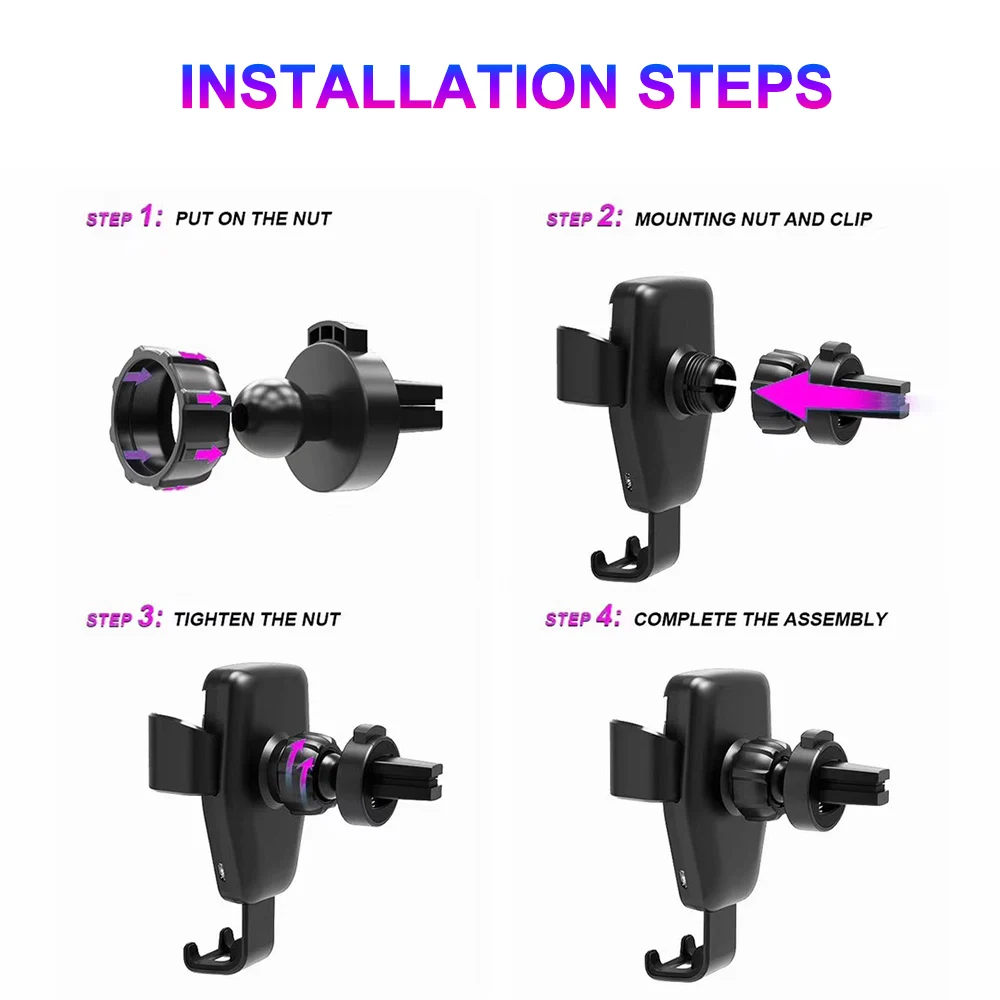 INSTALLATION STEPS

STEP 1: PUT ON THE NUT

STEP 2: MOUNTING NUT AND CLIP

STEP 3: TIGHTEN THE NUT

STEP 4: COMPLETE THE ASSEMBLY