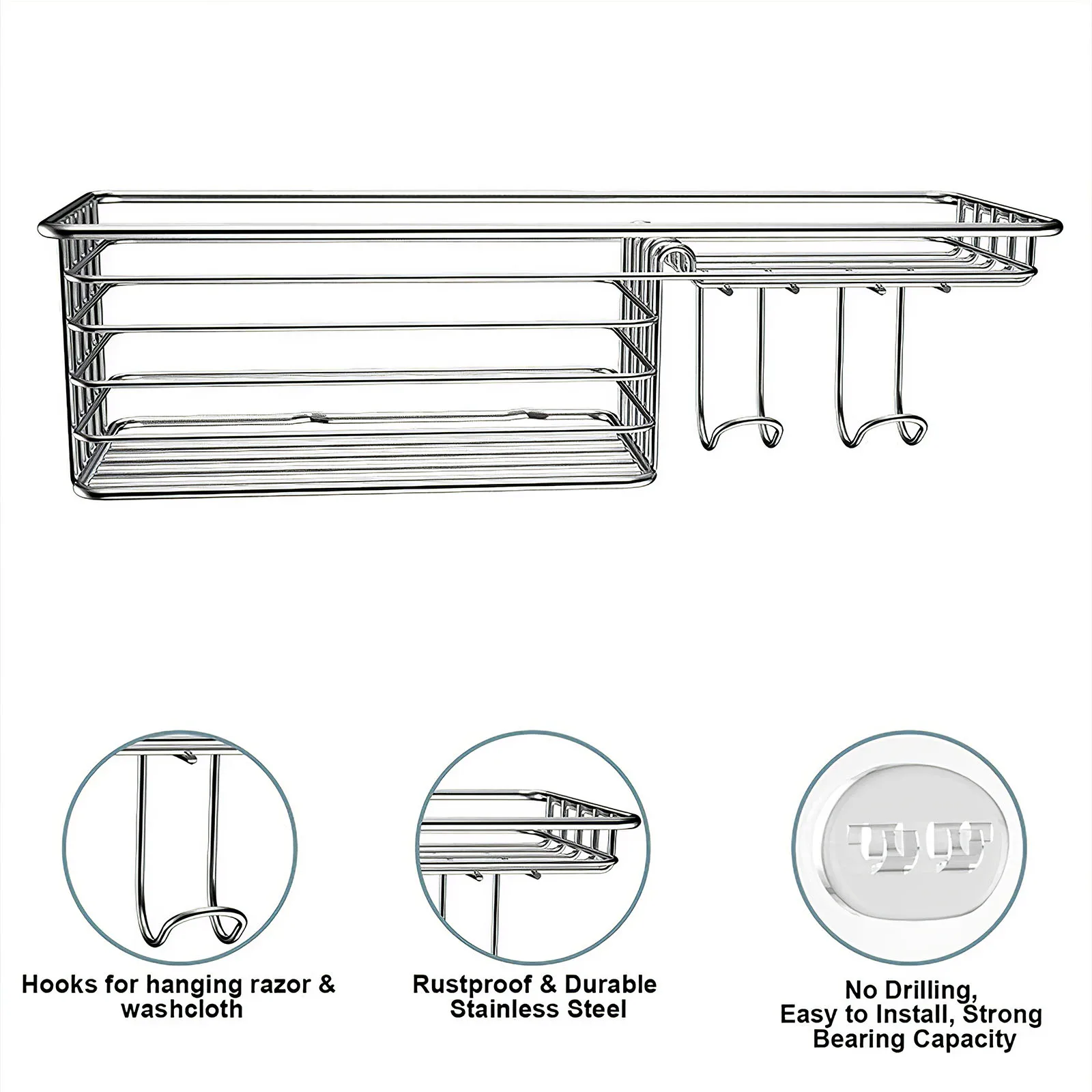 Hooks for hanging razor & washcloth

Rustproof & Durable Stainless Steel

No Drilling, Easy to Install, Strong Bearing Capacity